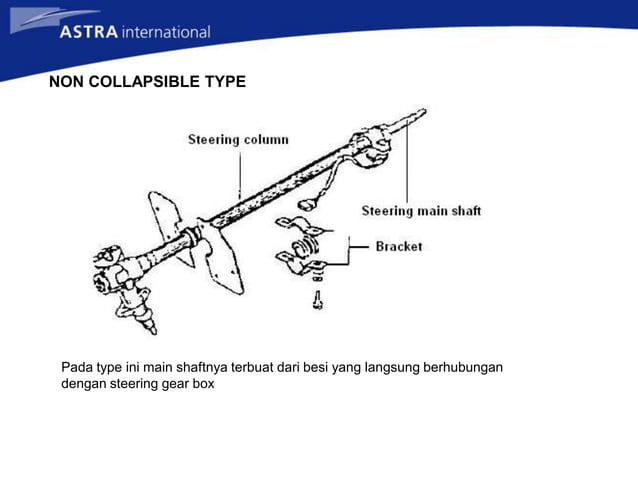 ASTRA international

NON COLLAPSIBLE TYPE

Steering column

Steering main shaft

Bracket

Pada type ini main shaftnya terbuat dari besi yang langsung berhubungan dengan steering gear box