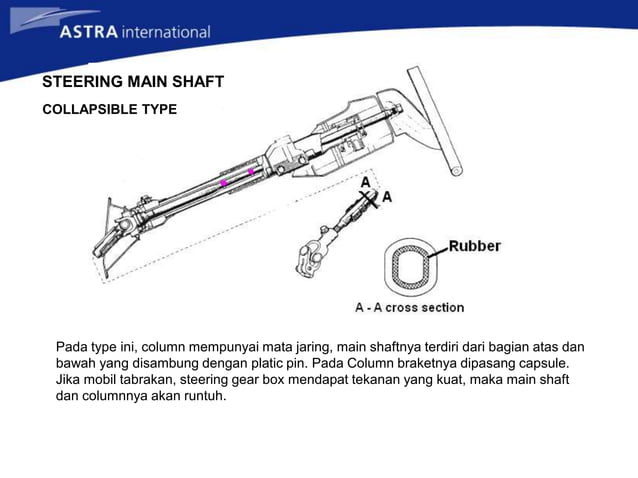 ASTRA international

STEERING MAIN SHAFT

COLLAPSIBLE TYPE

A

A

Rubber

A - A cross section

Pada type ini, column mempunyai mata jaring, main shaftnya terdiri dari bagian atas dan bawah yang disambung dengan platic pin. Pada Column braketnya dipasang capsule. Jika mobil tabrakan, steering gear box mendapat tekanan yang kuat, maka main shaft dan columnnya akan runtuh.