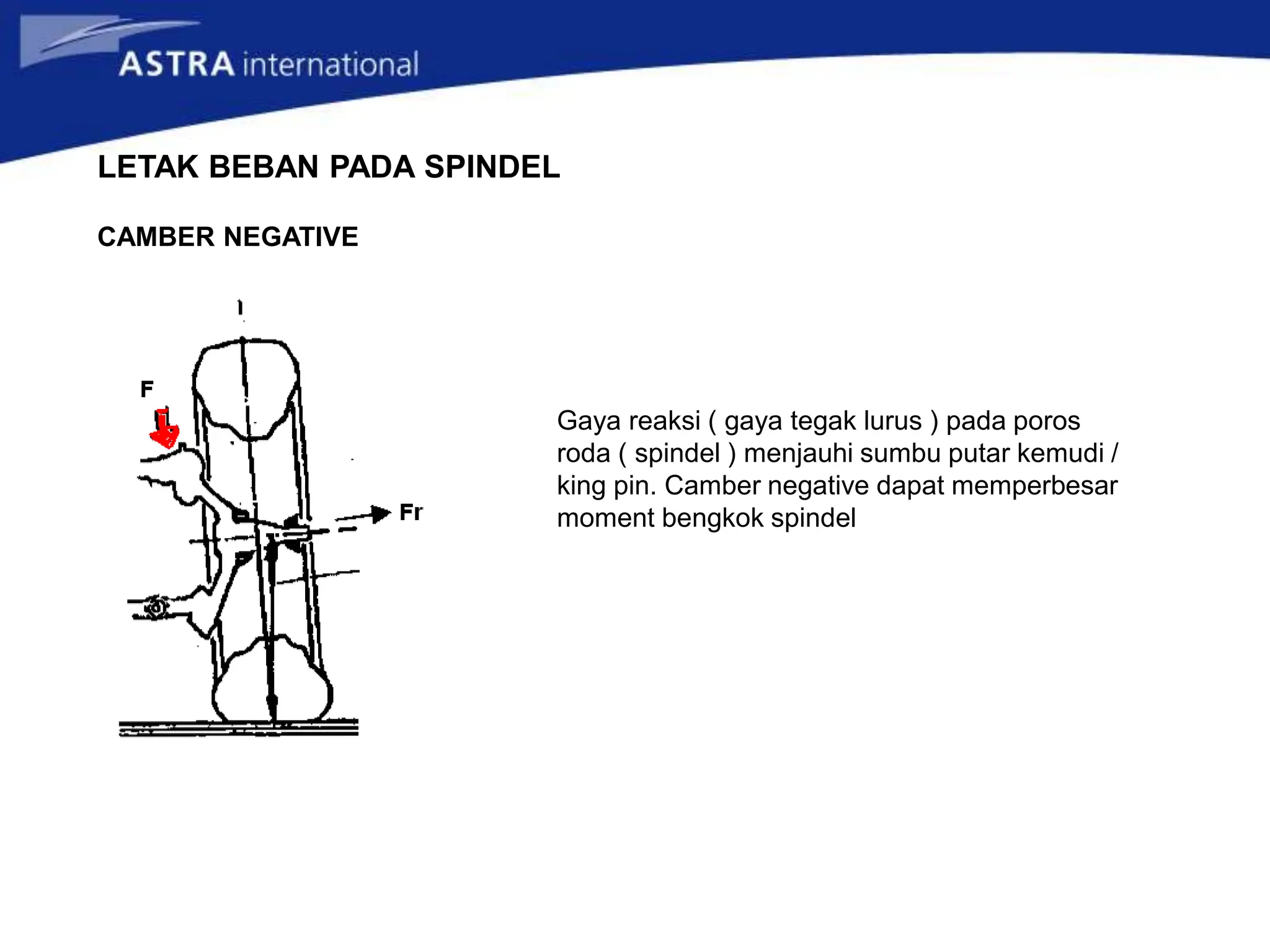 ASTRA international

LETAK BEBAN PADA SPINDEL

CAMBER NEGATIVE

F

Fr

Gaya reaksi ( gaya tegak lurus ) pada poros roda ( spindel ) menjauhi sumbu putar kemudi / king pin. Camber negative dapat memperbesar moment bengkok spindel