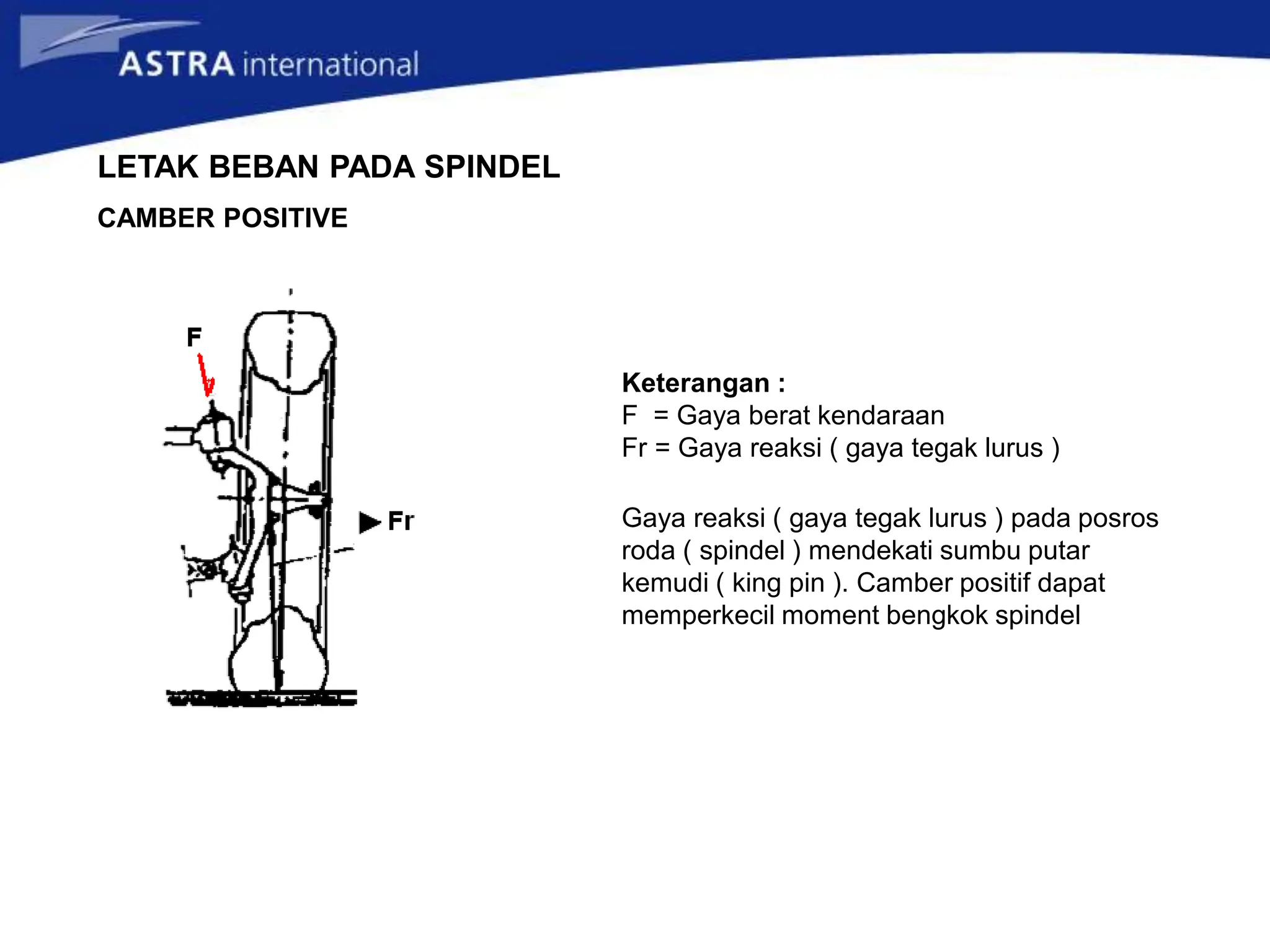 ASTRA international

LETAK BEBAN PADA SPINDEL

CAMBER POSITIVE

F

Fr

Keterangan :
F = Gaya berat kendaraan
Fr = Gaya reaksi ( gaya tegak lurus )

Gaya reaksi ( gaya tegak lurus ) pada posros roda ( spindel ) mendekati sumbu putar kemudi ( king pin ). Camber positif dapat memperkecil moment bengkok spindel