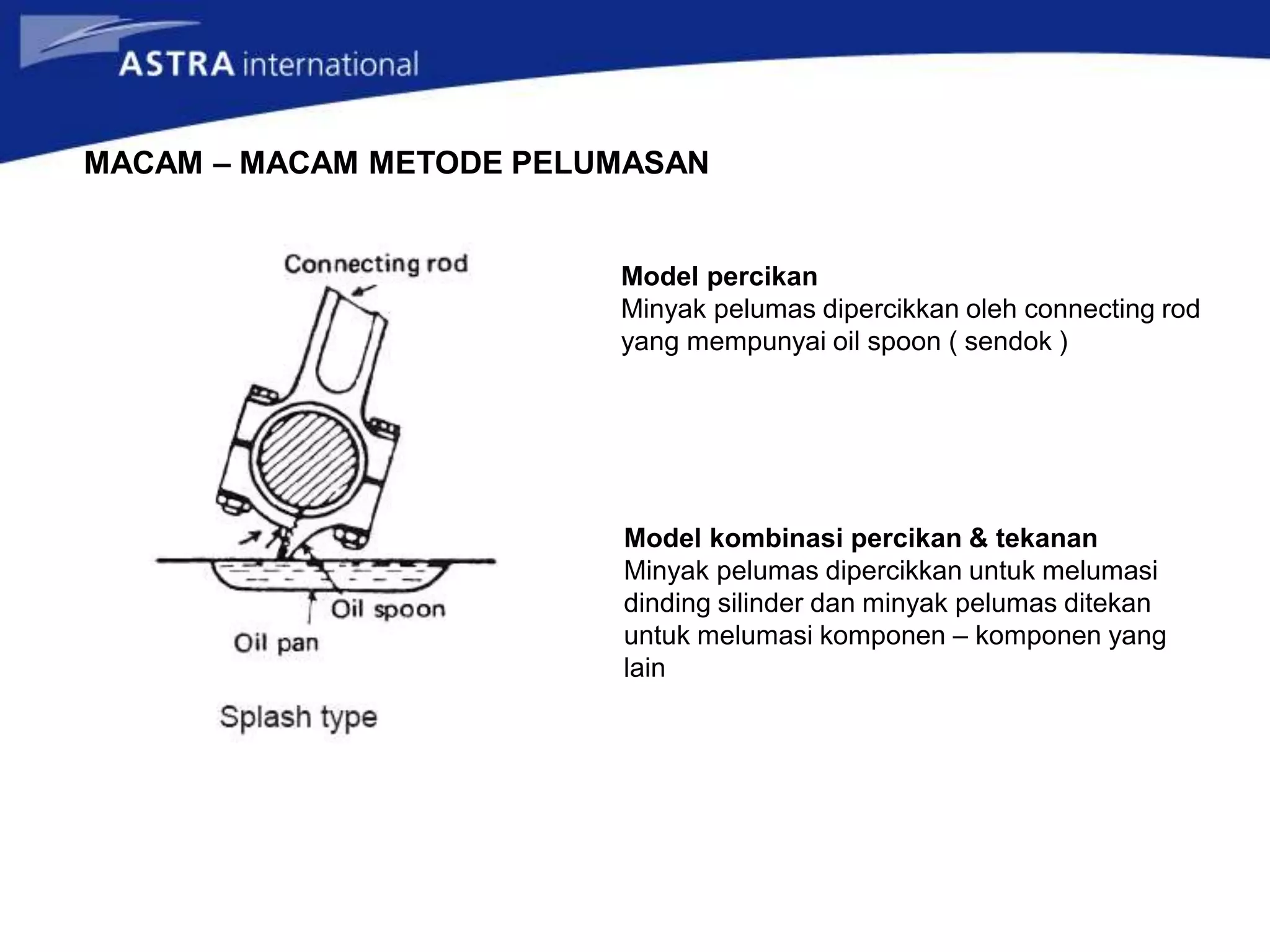 ASTRA international

MACAM – MACAM METODE PELUMASAN

Connecting rod

Oil spoon

Oil pan

Splash type

Model percikan
Minyak pelumas dipercikkan oleh connecting rod yang mempunyai oil spoon ( sendok )

Model kombinasi percikan & tekanan
Minyak pelumas dipercikkan untuk melumasi dinding silinder dan minyak pelumas ditekan untuk melumasi komponen – komponen yang lain