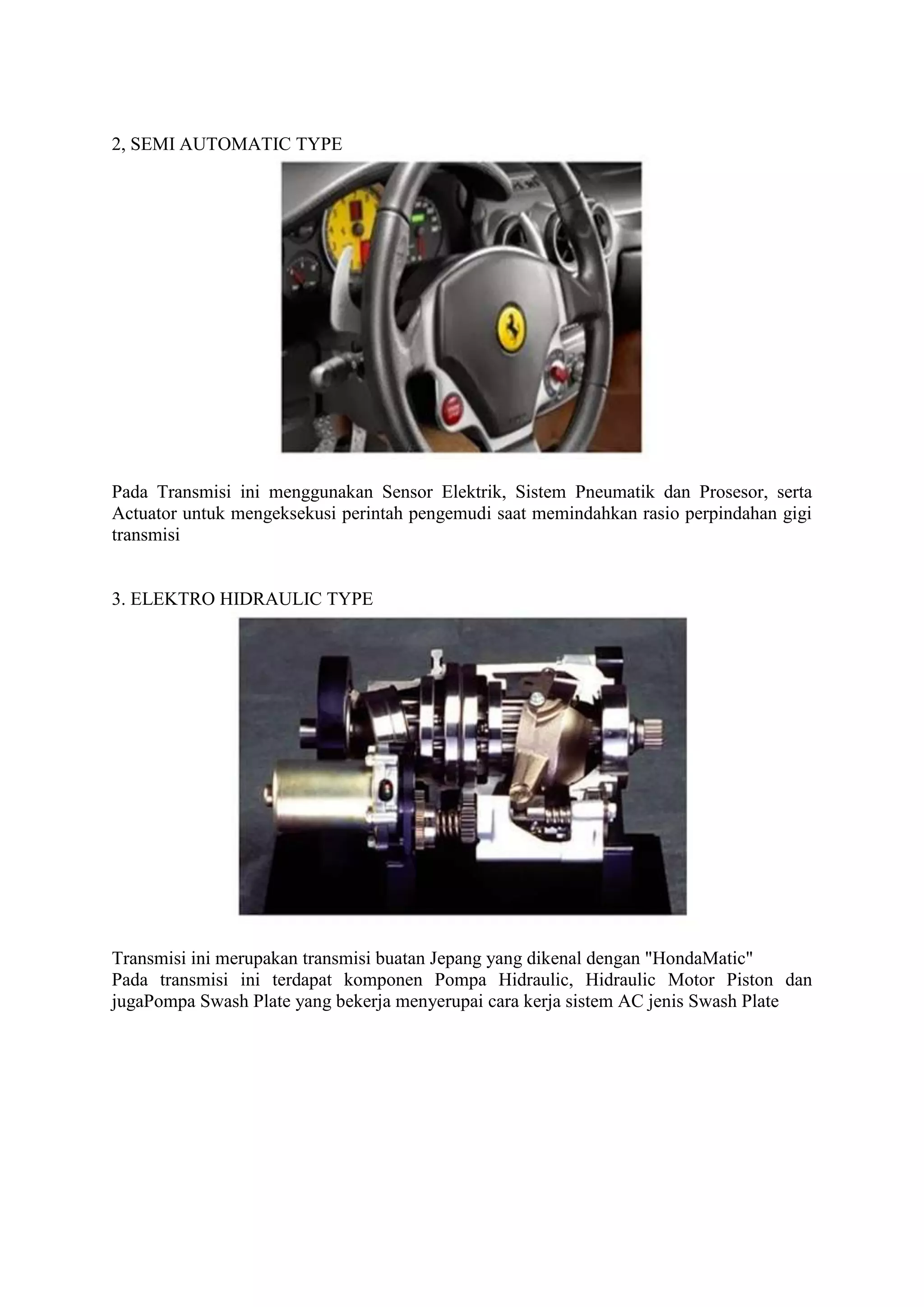 2, SEMI AUTOMATIC TYPE

Pada Transmisi ini menggunakan Sensor Elektrik, Sistem Pneumatik dan Prosesor, serta Actuator untuk mengeksekusi perintah pengemudi saat memindahkan rasio perpindahan gigi transmisi

3. ELEKTRO HIDRAULIC TYPE

Transmisi ini merupakan transmisi buatan Jepang yang dikenal dengan "HondaMatic"
Pada transmisi ini terdapat komponen Pompa Hidraulic, Hidraulic Motor Piston dan jugaPompa Swash Plate yang bekerja menyerupai cara kerja sistem AC jenis Swash Plate