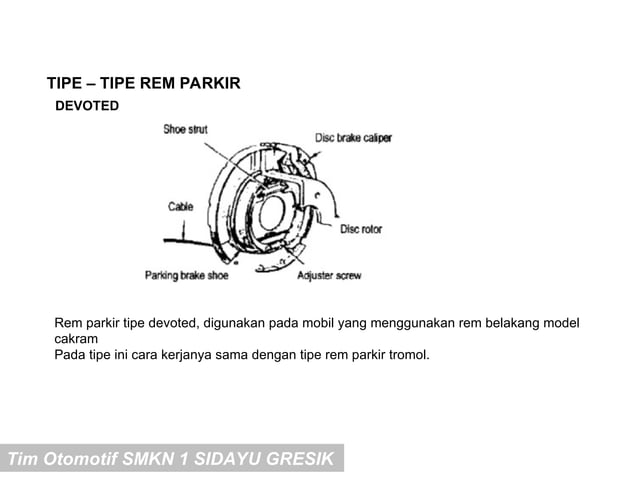 TIPE – TIPE REM PARKIR
DEVOTED

Shoe strut
Disc brake caliper
Cable
Disc rotor
Parking brake shoe
Adjuster screw

Rem parkir tipe devoted, digunakan pada mobil yang menggunakan rem belakang model cakram
Pada tipe ini cara kerjanya sama dengan tipe rem parkir tromol.

Tim Otomotif SMKN 1 SIDAYU GRESIK