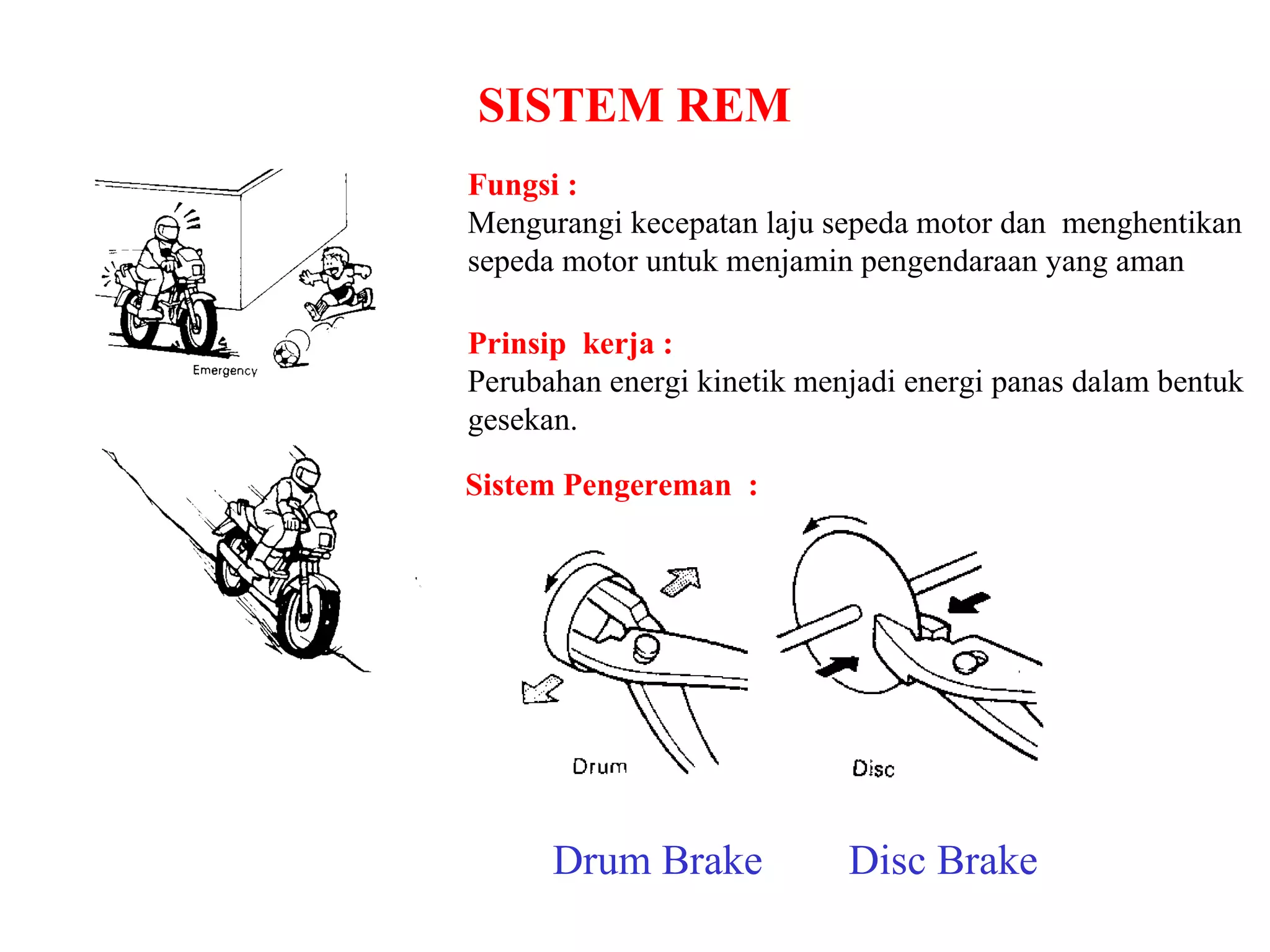 SISTEM REM

Emergency

Fungsi :
Mengurangi kecepatan laju sepeda motor dan menghentikan sepeda motor untuk menjamin pengendaraan yang aman

Prinsip kerja :
Perubahan energi kinetik menjadi energi panas dalam bentuk gesekan.

Sistem Pengereman :

Drum

Disc

Drum Brake

Disc Brake