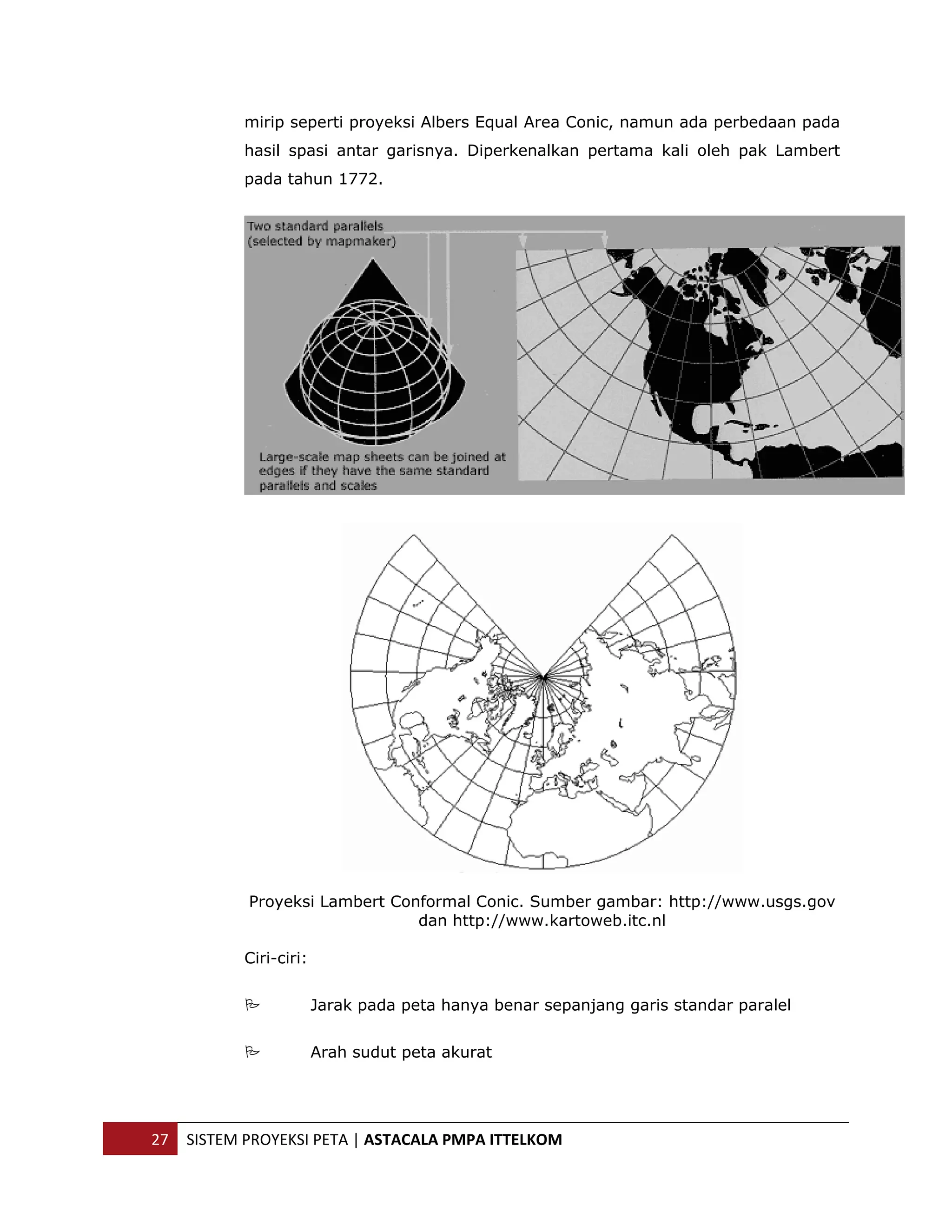 mirip seperti proyeksi Albers Equal Area Conic, namun ada perbedaan pada hasil spasi antar garisnya. Diperkenalkan pertama kali oleh pak Lambert pada tahun 1772.

Two standard parallels
(selected by mapmaker)

Large-scale map sheets can be joined at edges if they have the same standard parallels and scales

Proyeksi Lambert Conformal Conic. Sumber gambar: http://www.usgs.gov dan http://www.kartoweb.itc.nl

Ciri-ciri:

Jarak pada peta hanya benar sepanjang garis standar paralel

Arah sudut peta akurat

27 SISTEM PROYEKSI PETA | ASTACALA PMPA ITTELKOM