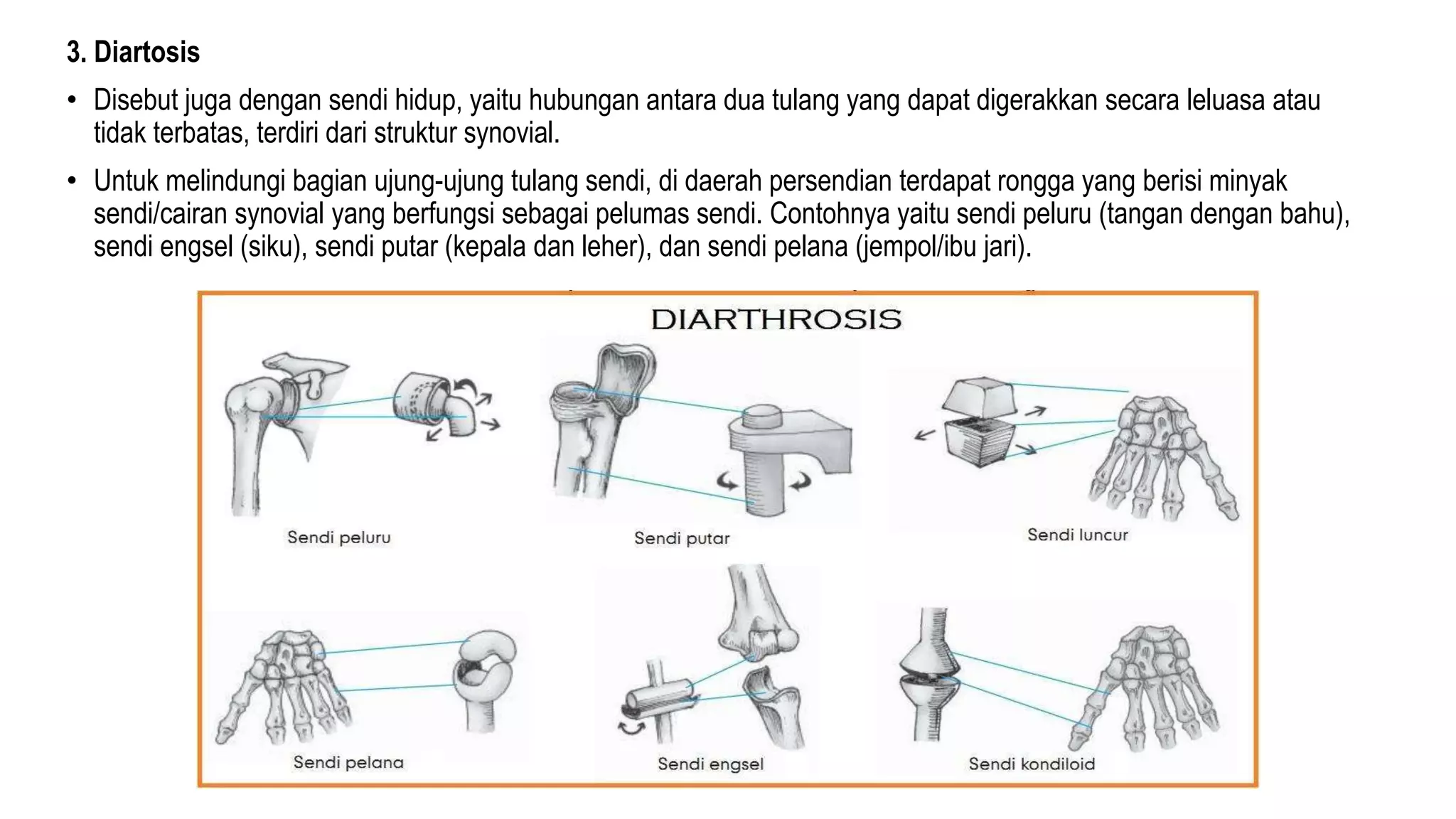 3. Diartosis

• Disebut juga dengan sendi hidup, yaitu hubungan antara dua tulang yang dapat digerakkan secara leluasa atau tidak terbatas, terdiri dari struktur synovial.

• Untuk melindungi bagian ujung-ujung tulang sendi, di daerah persendian terdapat rongga yang berisi minyak sendi/cairan synovial yang berfungsi sebagai pelumas sendi. Contohnya yaitu sendi peluru (tangan dengan bahu), sendi engsel (siku), sendi putar (kepala dan leher), dan sendi pelana (jempol/ibu jari).

DIARTHROSIS

Sendi peluru

Sendi putar

Sendi luncur

Sendi pelana

Sendi engsel

Sendi kondiloid