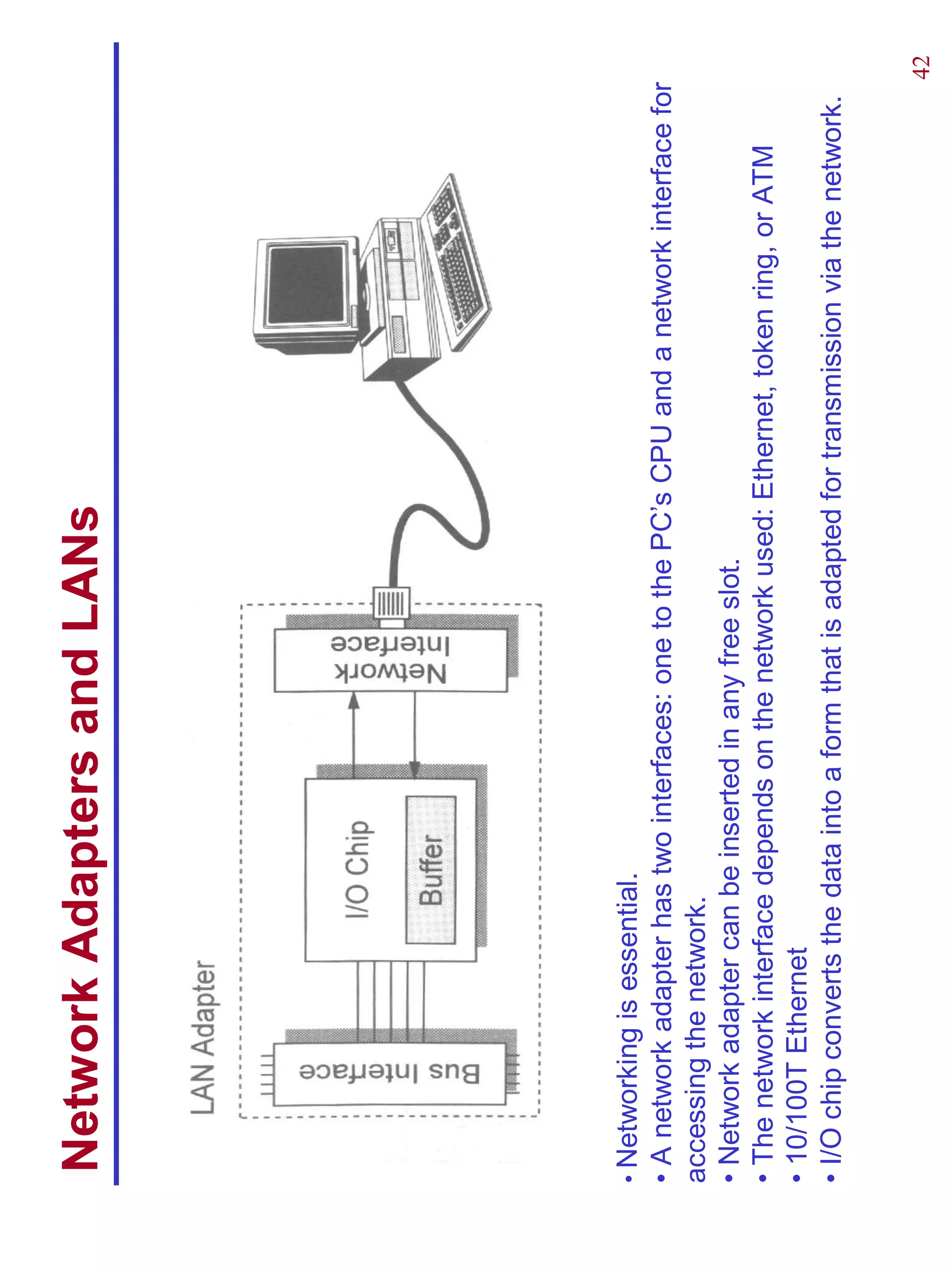 Network Adapters and LANs

LAN Adapter

Bus Interface

I/O Chip

Buffer

Network Interface

• Networking is essential.
• A network adapter has two interfaces: one to the PC's CPU and a network interface for accessing the network.
• Network adapter can be inserted in any free slot.
• The network interface depends on the network used: Ethernet, token ring, or ATM
• 10/100T Ethernet
• I/O chip converts the data into a form that is adapted for transmission via the network.

42