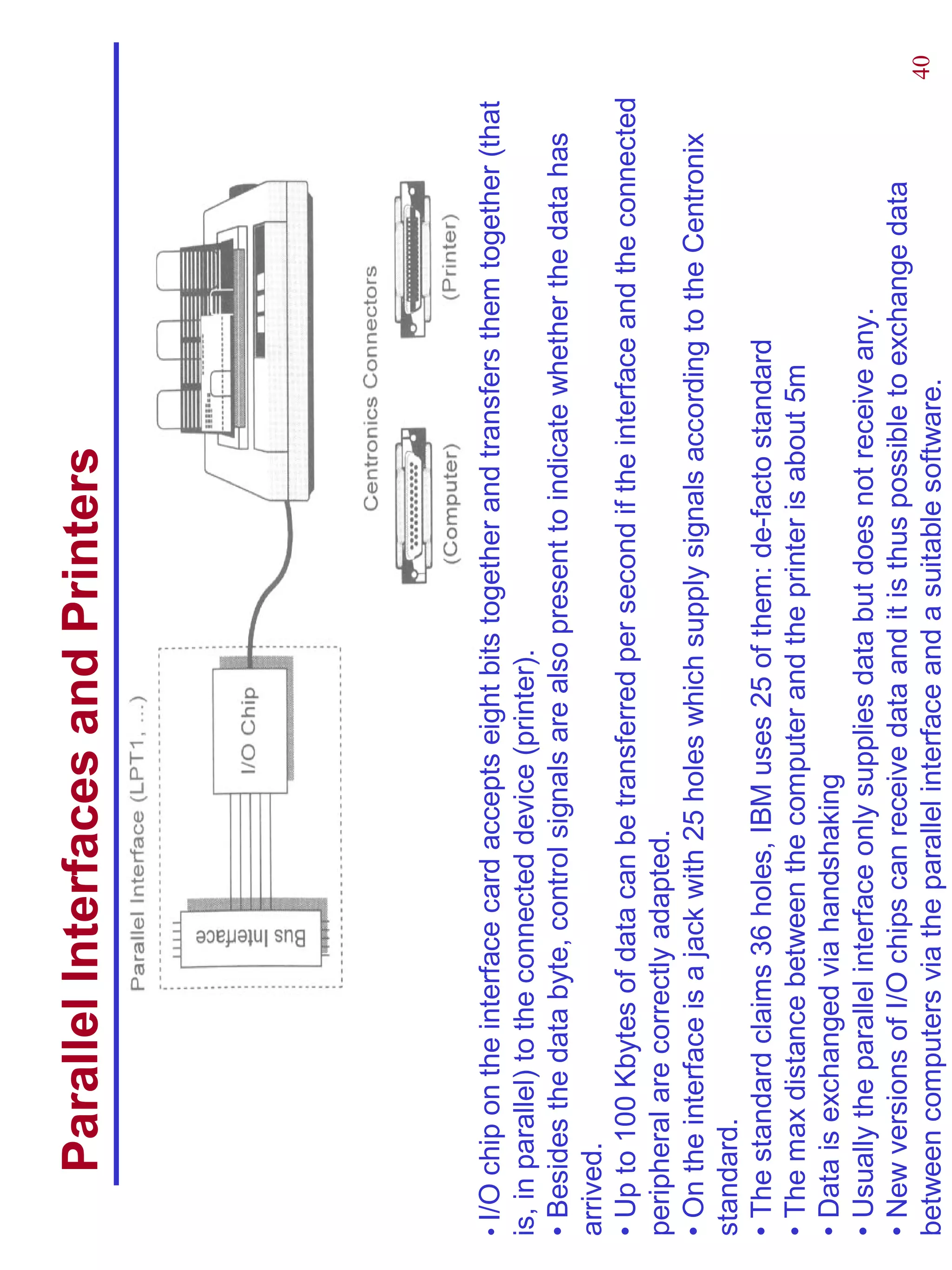 Parallel Interfaces and Printers

Parallel Interface (LPT1, ...)

Bus Interface

I/O Chip

Centronics Connectors

(Computer)

(Printer)

• I/O chip on the interface card accepts eight bits together and transfers them together (that is, in parallel) to the connected device (printer).
• Besides the data byte, control signals are also present to indicate whether the data has arrived.
• Up to 100 Kbytes of data can be transferred per second if the interface and the connected peripheral are correctly adapted.
• On the interface is a jack with 25 holes which supply signals according to the Centronix standard.
• The standard claims 36 holes, IBM uses 25 of them: de-facto standard
• The max distance between the computer and the printer is about 5m
• Data is exchanged via handshaking
• Usually the parallel interface only supplies data but does not receive any.
• New versions of I/O chips can receive data and it is thus possible to exchange data between computers via the parallel interface and a suitable software.

40