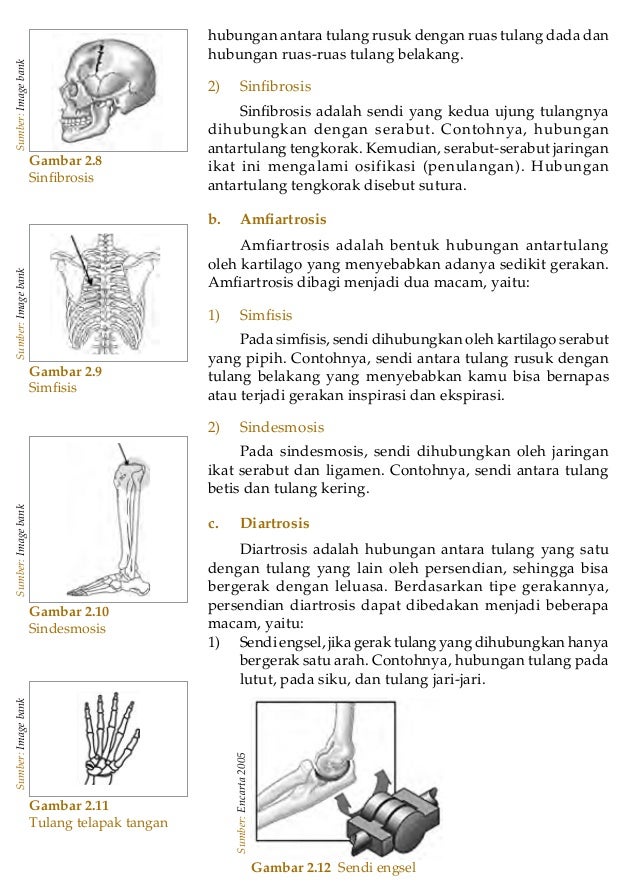 Sumber: Image bank

Gambar 2.8
Sinfibrosis

Sumber: Image bank

Gambar 2.9
Simfisis

Sumber: Image bank

Gambar 2.10
Sindesmosis

Sumber: Image bank

Gambar 2.11
Tulang telapak tangan

hubungan antara tulang rusuk dengan ruas tulang dada dan hubungan ruas-ruas tulang belakang.

2) Sinfibrosis

Sinfibrosis adalah sendi yang kedua ujung tulangnya dihubungkan dengan serabut. Contohnya, hubungan antartulang tengkorak. Kemudian, serabut-serabut jaringan ikat ini mengalami osifikasi (penulangan). Hubungan antartulang tengkorak disebut sutura.

b. Amfiartrosis

Amfiartrosis adalah bentuk hubungan antartulang oleh kartilago yang menyebabkan adanya sedikit gerakan. Amfiartrosis dibagi menjadi dua macam, yaitu:

1) Simfisis

Pada simfisis, sendi dihubungkan oleh kartilago serabut yang pipih. Contohnya, sendi antara tulang rusuk dengan tulang belakang yang menyebabkan kamu bisa bernapas atau terjadi gerakan inspirasi dan ekspirasi.

2) Sindesmosis

Pada sindesmosis, sendi dihubungkan oleh jaringan ikat serabut dan ligamen. Contohnya, sendi antara tulang betis dan tulang kering.

c. Diartrosis

Diartrosis adalah hubungan antara tulang yang satu dengan tulang yang lain oleh persendian, sehingga bisa bergerak dengan leluasa. Berdasarkan tipe gerakannya, persendian diartrosis dapat dibedakan menjadi beberapa macam, yaitu:

1) Sendi engsel, jika gerak tulang yang dihubungkan hanya bergerak satu arah. Contohnya, hubungan tulang pada lutut, pada siku, dan tulang jari-jari.

Sumber: Encarta 2005

Gambar 2.12 Sendi engsel