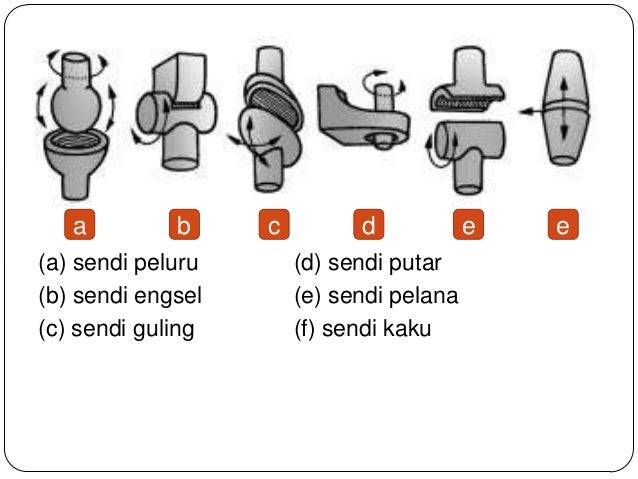 a b c d e e

(a) sendi peluru
(b) sendi engsel
(c) sendi guling

(d) sendi putar
(e) sendi pelana
(f) sendi kaku