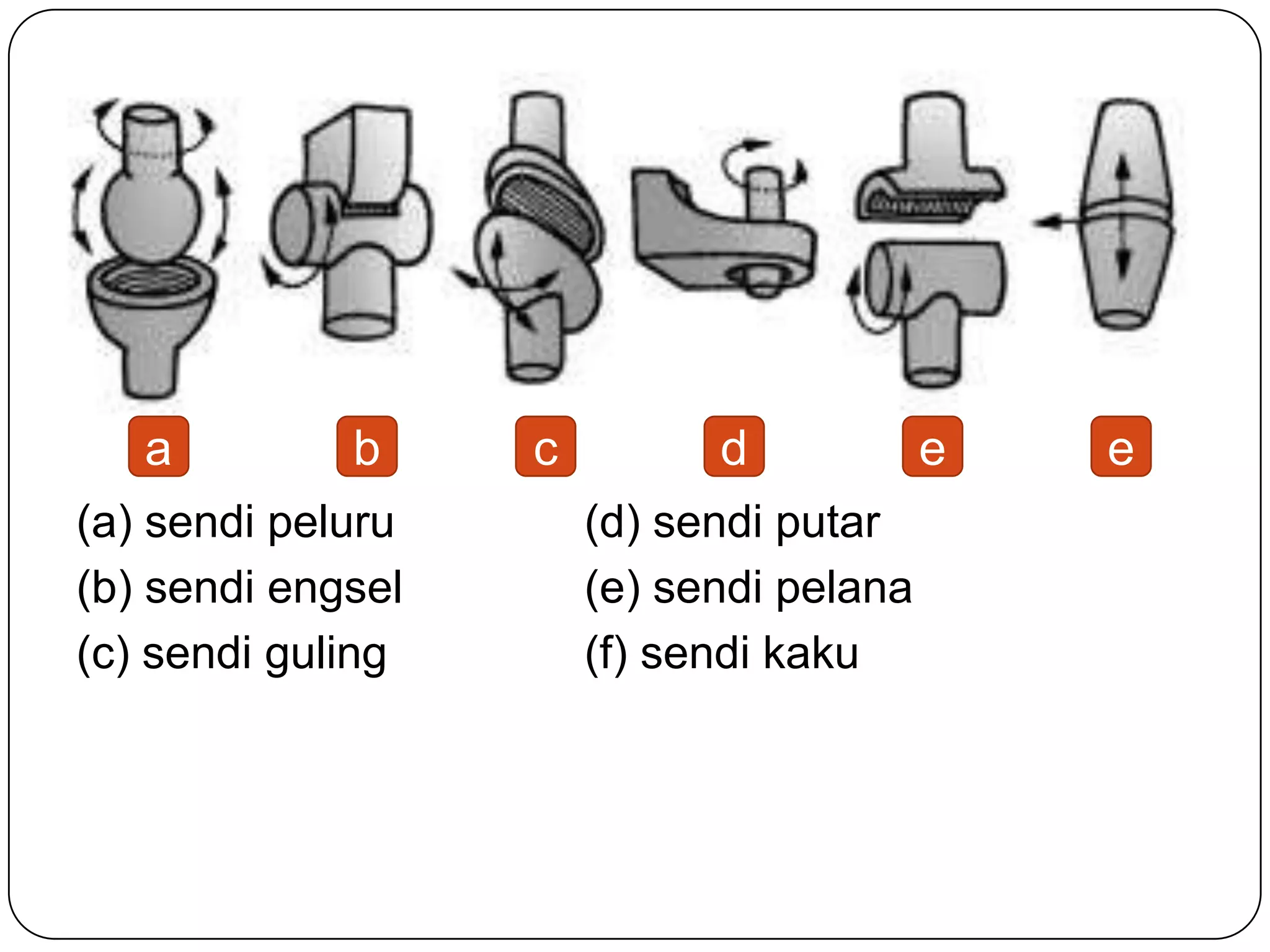 a b c d e e

(a) sendi peluru
(b) sendi engsel
(c) sendi guling

(d) sendi putar
(e) sendi pelana
(f) sendi kaku