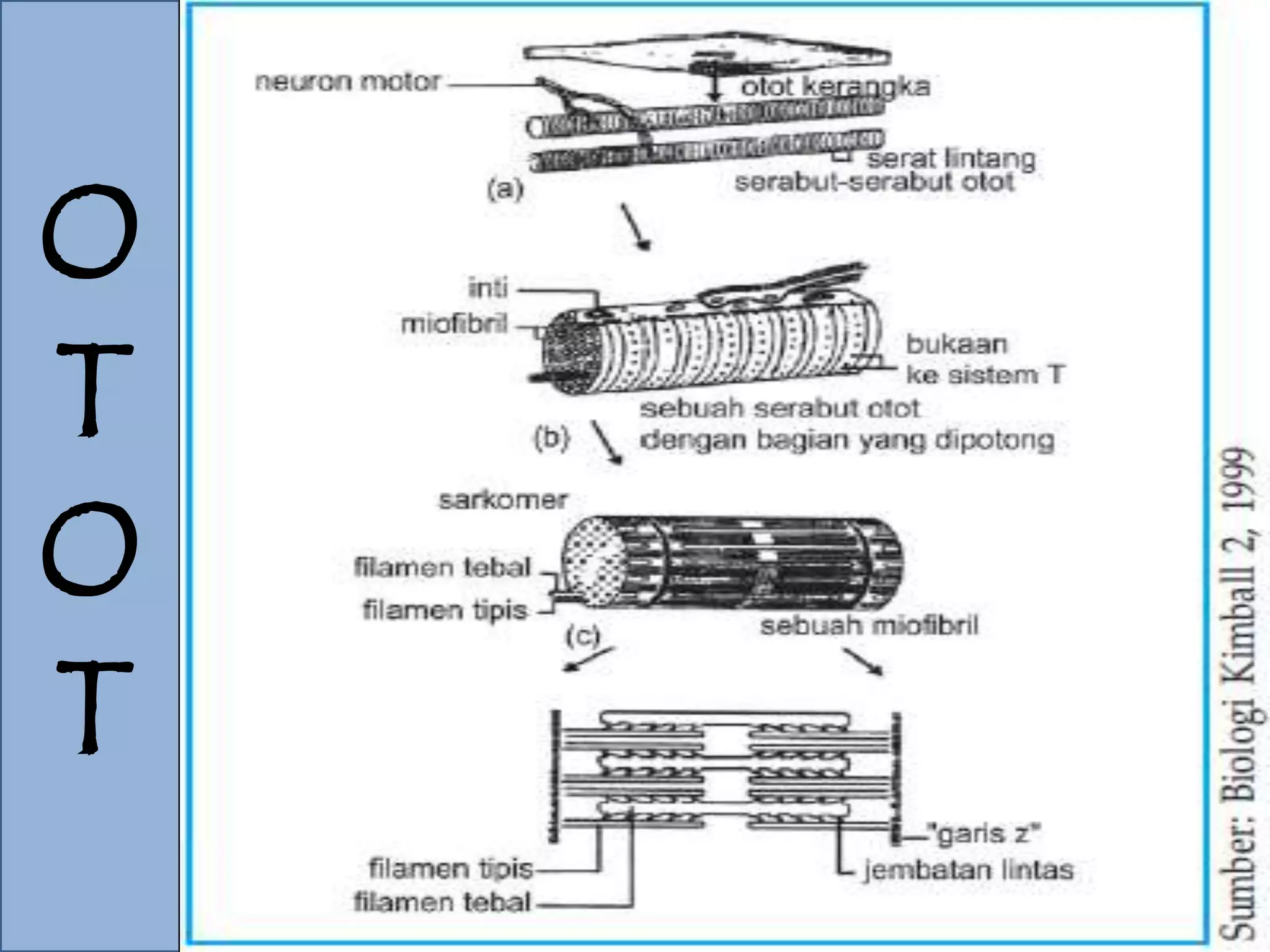 OTOT

neuron motor
otot kerangka
serat lintang
serabut-serabut otot
(a)

inti
miofibril
bukaan ke sistem T
sebuah serabut otot dengan bagian yang dipotong
(b)

sarkomer
filamen tebal
filamen tipis
(c)
sebuah miofibril

"garis z"
filamen tipis
filamen tebal
jembatan lintas

Sumber: Biologi Kimball 2, 1999