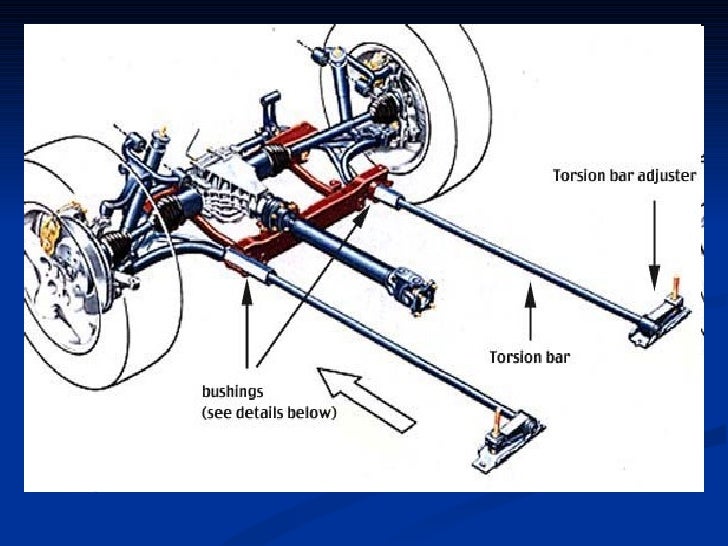 Torsion bar adjuster

Torsion bar

bushings
(see details below)