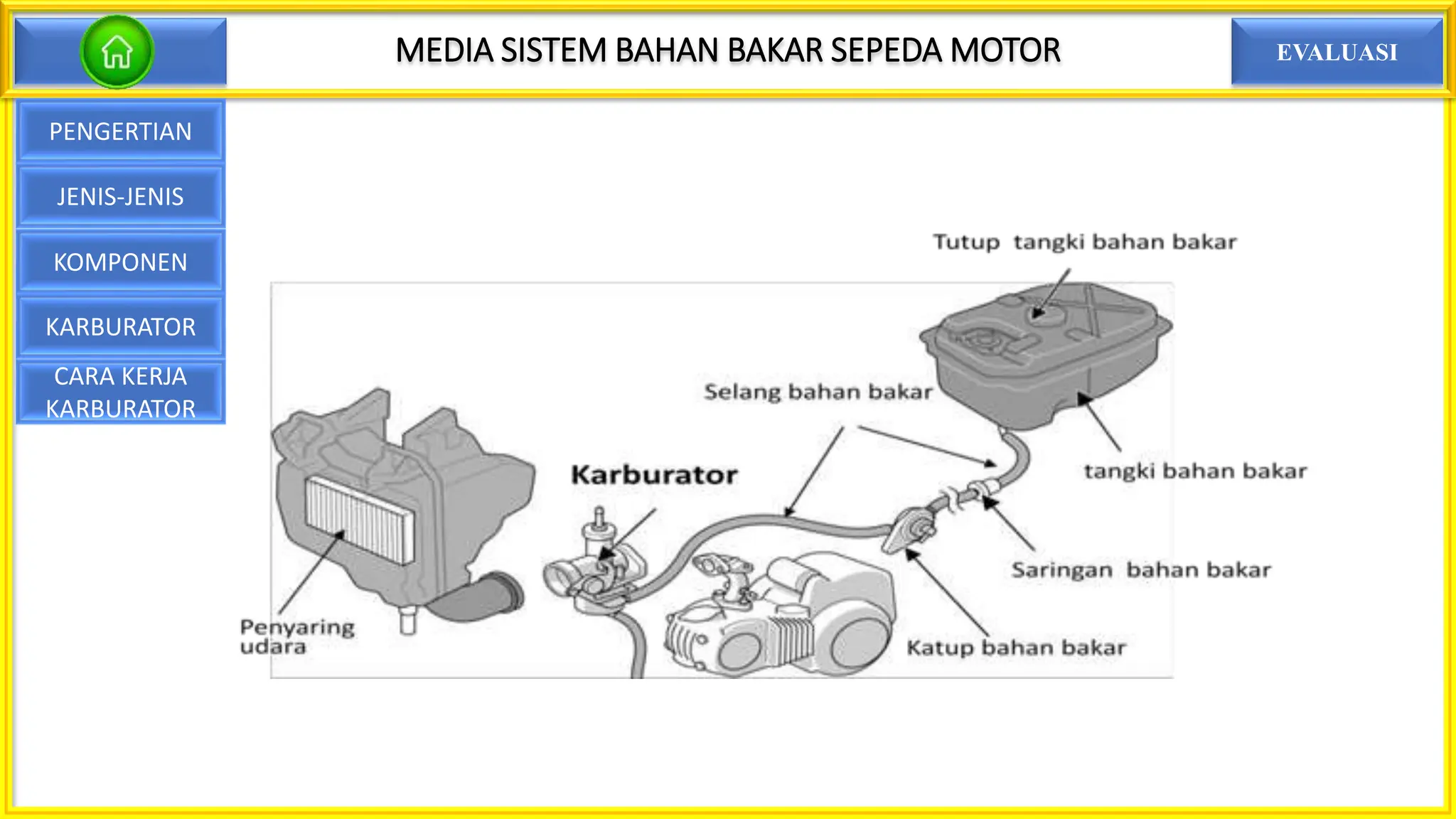 MEDIA SISTEM BAHAN BAKAR SEPEDA MOTOR

EVALUASI

PENGERTIAN

JENIS-JENIS

KOMPONEN

KARBURATOR

CARA KERJA KARBURATOR

Tutup tangki bahan bakar

Selang bahan bakar

Karburator

tangki bahan bakar

Saringan bahan bakar

Penyaring udara

Katup bahan bakar