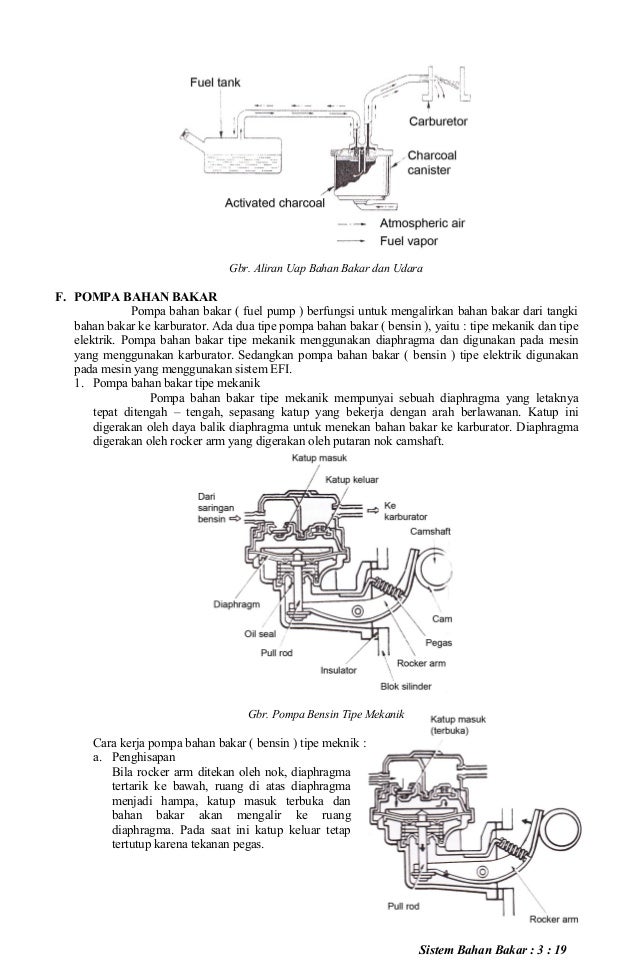 Fuel tank

Carburetor

Charcoal canister

Activated charcoal

Atmospheric air

Fuel vapor

Gbr. Aliran Uap Bahan Bakar dan Udara

F. POMPA BAHAN BAKAR

Pompa bahan bakar ( fuel pump ) berfungsi untuk mengalirkan bahan bakar dari tangki bahan bakar ke karburator. Ada dua tipe pompa bahan bakar ( bensin ), yaitu : tipe mekanik dan tipe elektrik. Pompa bahan bakar tipe mekanik menggunakan diaphragma dan digunakan pada mesin yang menggunakan karburator. Sedangkan pompa bahan bakar ( bensin ) tipe elektrik digunakan pada mesin yang menggunakan sistem EFI.

1. Pompa bahan bakar tipe mekanik

Pompa bahan bakar tipe mekanik mempunyai sebuah diaphragma yang letaknya tepat ditengah – tengah, sepasang katup yang bekerja dengan arah berlawanan. Katup ini digerakan oleh daya balik diaphragma untuk menekan bahan bakar ke karburator. Diaphragma digerakan oleh rocker arm yang digerakan oleh putaran nok camshaft.

Katup masuk

Katup keluar

Dari saringan bensin

Ke karburator

Camshaft

Diaphragm

Cam

Oil seal

Pegas

Pull rod

Rocker arm

Insulator

Blok silinder

Gbr. Pompa Bensin Tipe Mekanik

Cara kerja pompa bahan bakar ( bensin ) tipe meknik :

a. Penghisapan

Bila rocker arm ditekan oleh nok, diaphragma tertarik ke bawah, ruang di atas diaphragma menjadi hampa, katup masuk terbuka dan bahan bakar akan mengalir ke ruang diaphragma. Pada saat ini katup keluar tetap tertutup karena tekanan pegas.

Katup masuk (terbuka)

Pull rod

Rocker arm

Sistem Bahan Bakar : 3 : 19