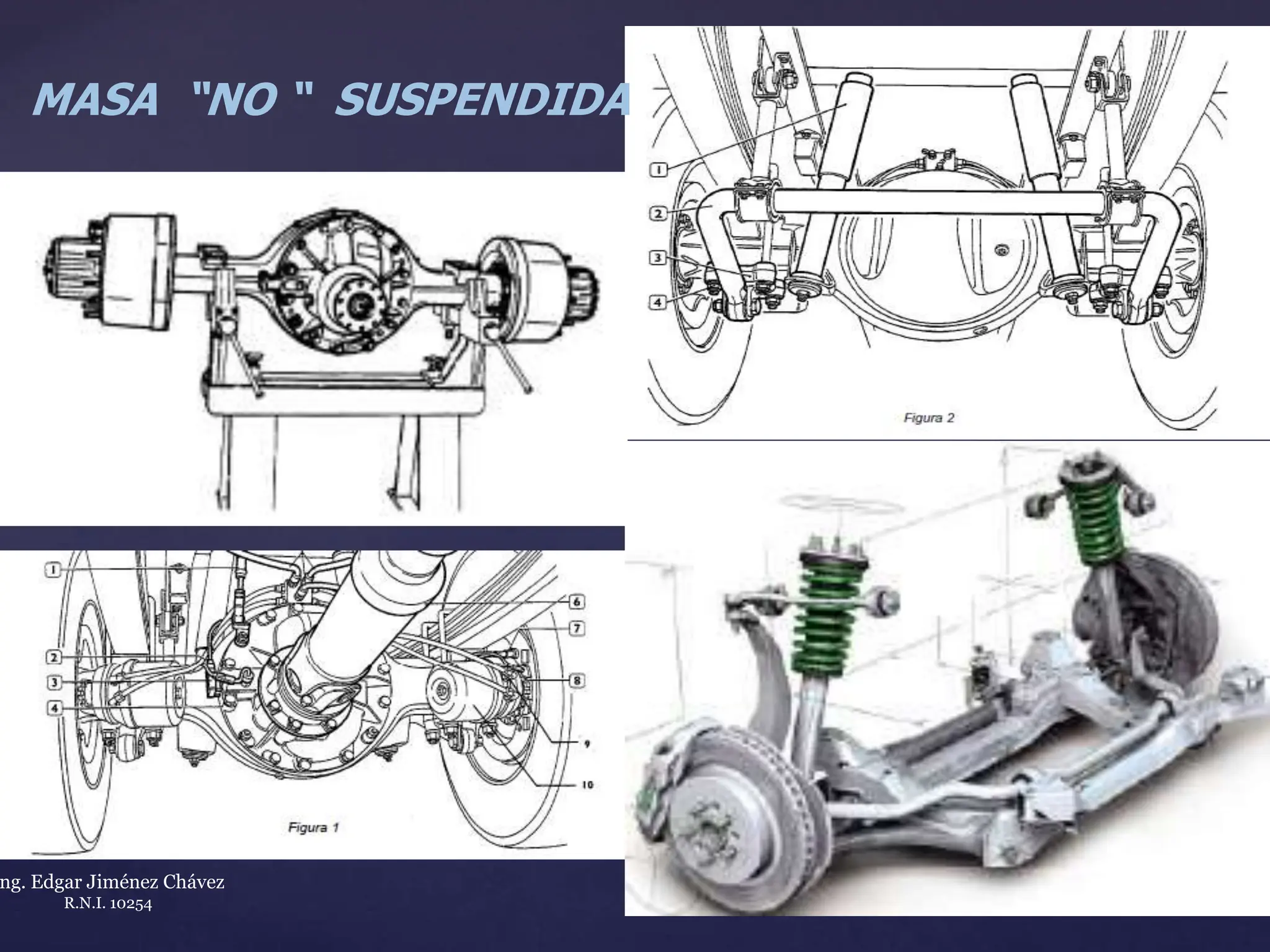 MASA "NO " SUSPENDIDA

1
2
3
4
Figura 2

1
2
3
4
6
7
8
9
10
Figura 1

ng. Edgar Jiménez Chávez
R.N.I. 10254