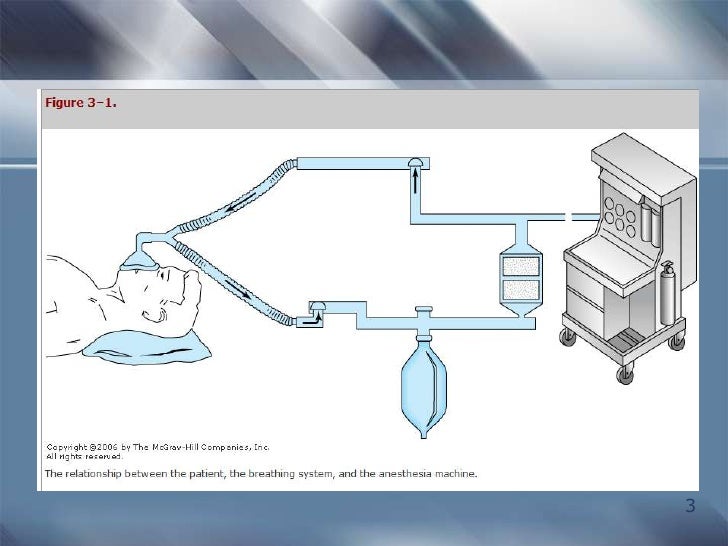 Figure 3–1.

Copyright ©2006 by The McGraw-Hill Companies, Inc.
All rights reserved.

The relationship between the patient, the breathing system, and the anesthesia machine.

3