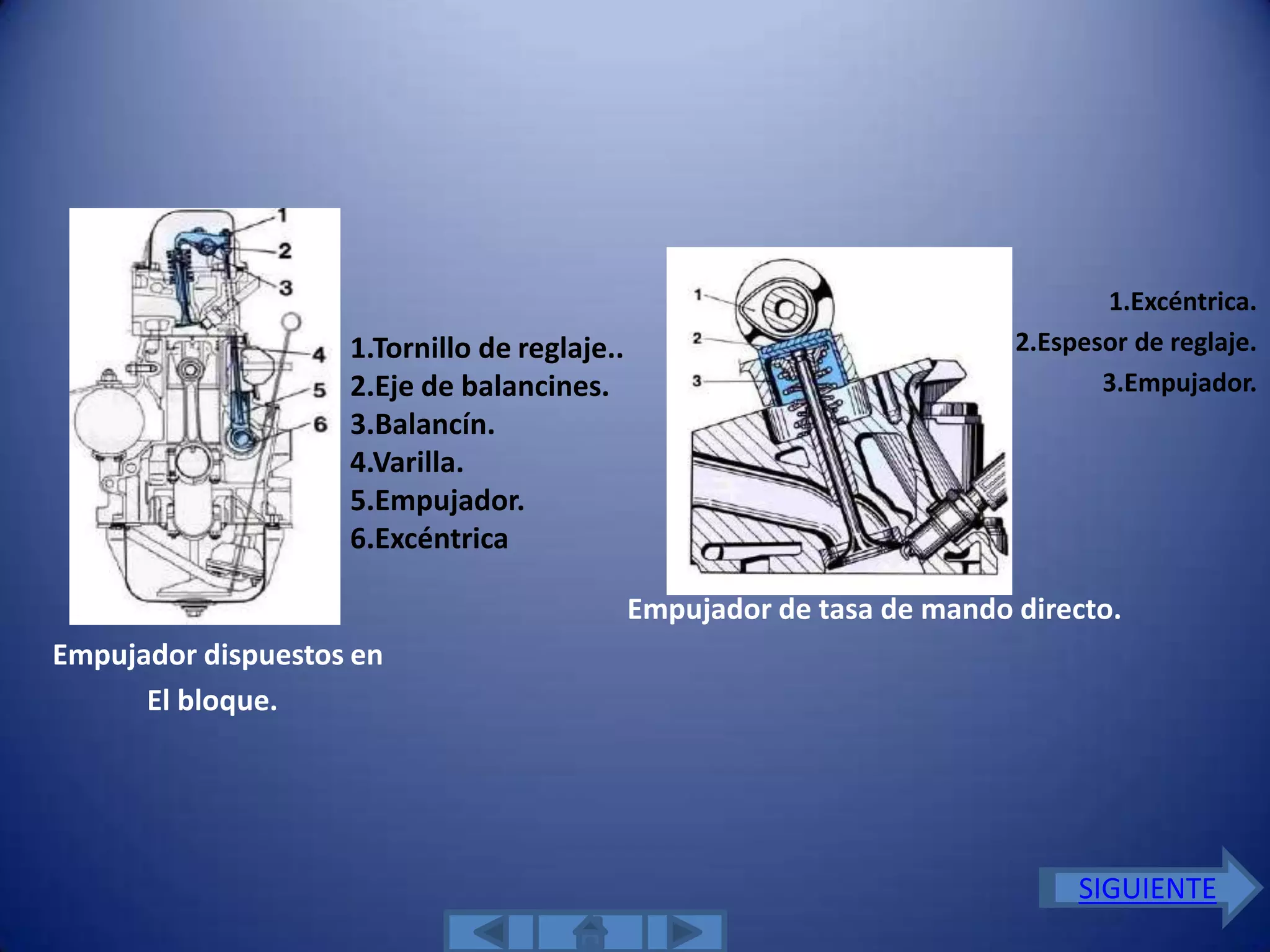 1
2
3
4
5
6

1.Tornillo de reglaje..
2.Eje de balancines.
3.Balancín.
4.Varilla.
5.Empujador.
6.Excéntrica

Empujador dispuestos en El bloque.

1
2
3

1.Excéntrica.
2.Espesor de reglaje.
3.Empujador.

Empujador de tasa de mando directo.

SIGUIENTE