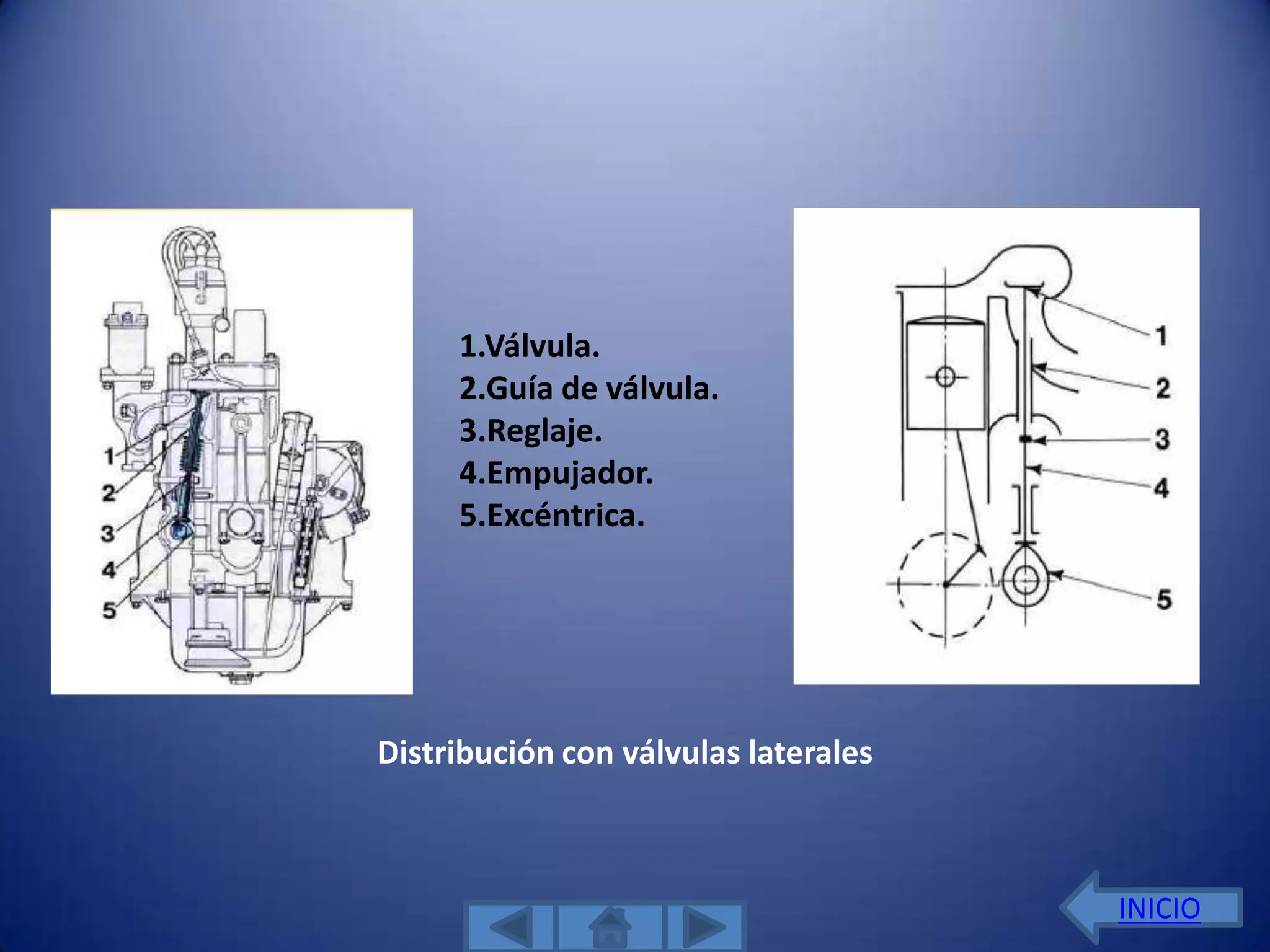 1
2
3
4
5

1.Válvula.
2.Guía de válvula.
3.Reglaje.
4.Empujador.
5.Excéntrica.

1
2
3
4
5

Distribución con válvulas laterales

INICIO