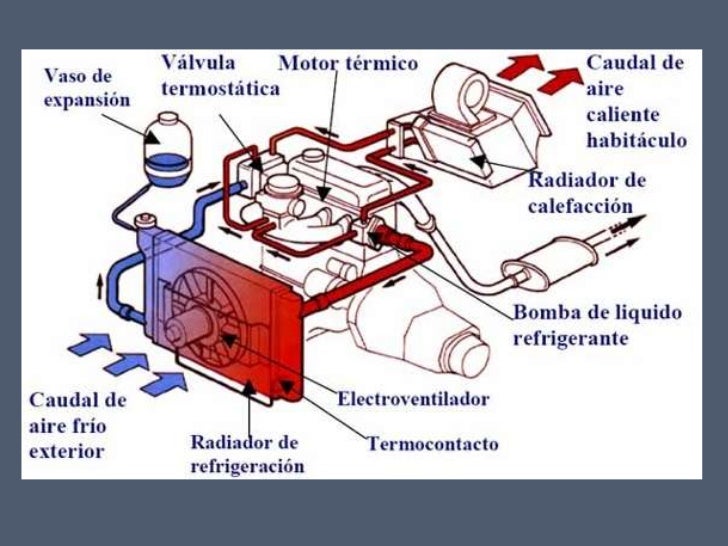 Vaso de expansión

Válvula termostática

Motor térmico

Caudal de aire caliente habitáculo

Radiador de calefacción

Bomba de liquido refrigerante

Electroventilador

Termocontacto

Radiador de refrigeración

Caudal de aire frío exterior