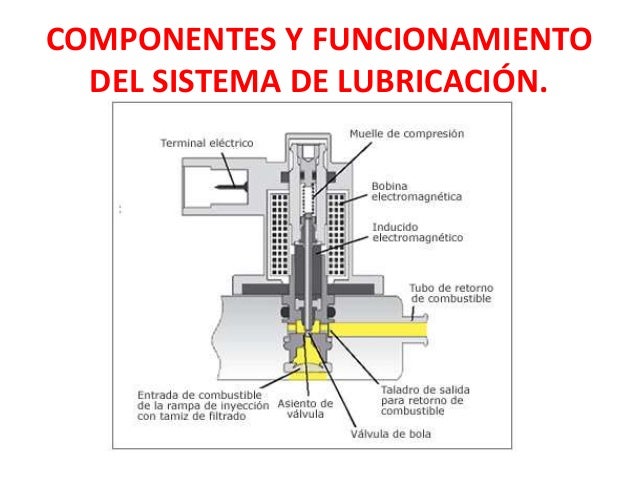 COMPONENTES Y FUNCIONAMIENTO DEL SISTEMA DE LUBRICACIÓN.

Terminal eléctrico

Muelle de compresión

Bobina electromagnética

Inducido electromagnético

Tubo de retorno de combustible

Entrada de combustible de la rampa de inyección con tamiz de filtrado

Asiento de válvula

Taladro de salida para retorno de combustible

Válvula de bola