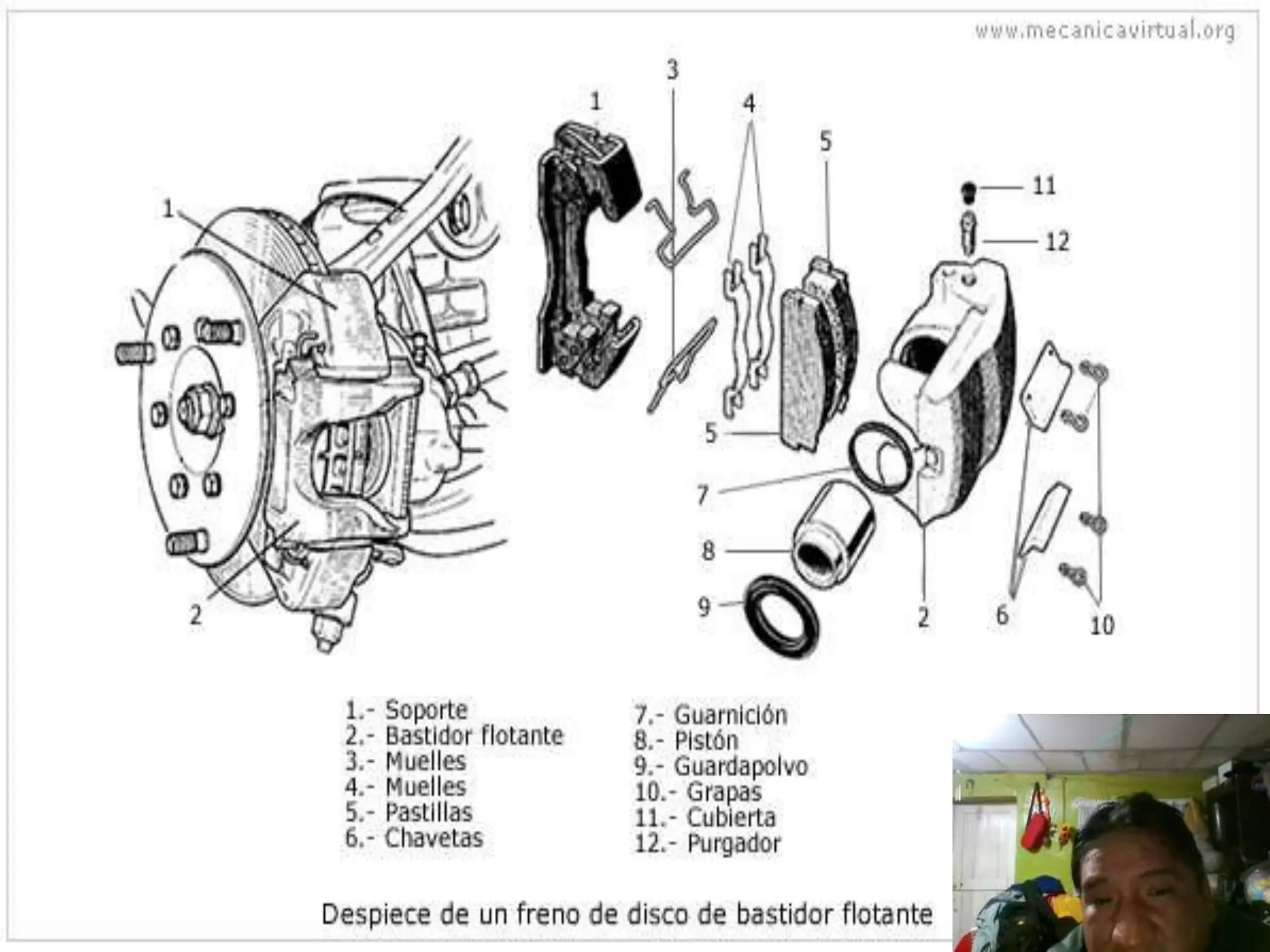 www.mecanicavirtual.org

1
2
1
3
4
5
11
12
5
7
8
9
2
6
10

1.- Soporte
2.- Bastidor flotante
3.- Muelles
4.- Muelles
5.- Pastillas
6.- Chavetas

7.- Guarnición
8.- Pistón
9.- Guardapolvo
10.- Grapas
11.- Cubierta
12.- Purgador

Despiece de un freno de disco de bastidor flotante