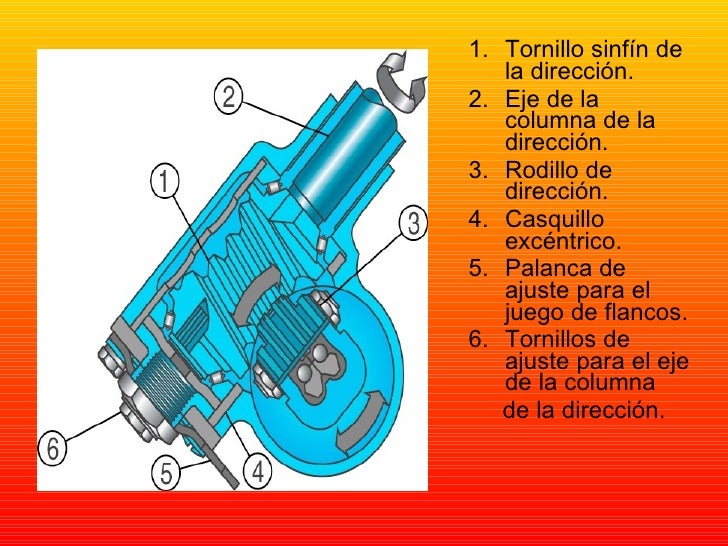 2
1
3
6
5
4

1. Tornillo sinfín de la dirección.
2. Eje de la columna de la dirección.
3. Rodillo de dirección.
4. Casquillo excéntrico.
5. Palanca de ajuste para el juego de flancos.
6. Tornillos de ajuste para el eje de la columna de la dirección.