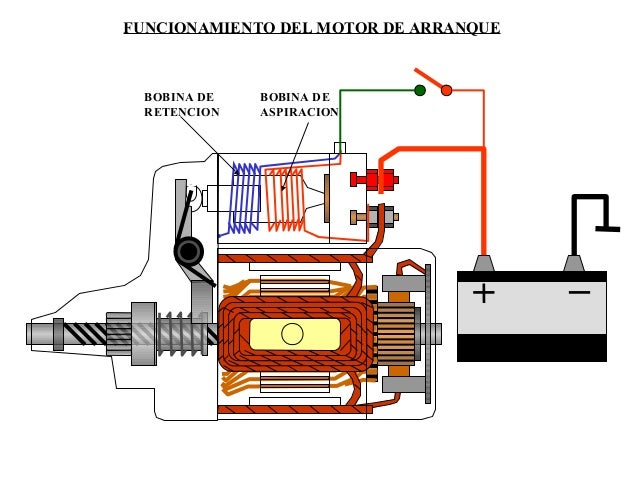 FUNCIONAMIENTO DEL MOTOR DE ARRANQUE

BOBINA DE RETENCION

BOBINA DE ASPIRACION

+

−