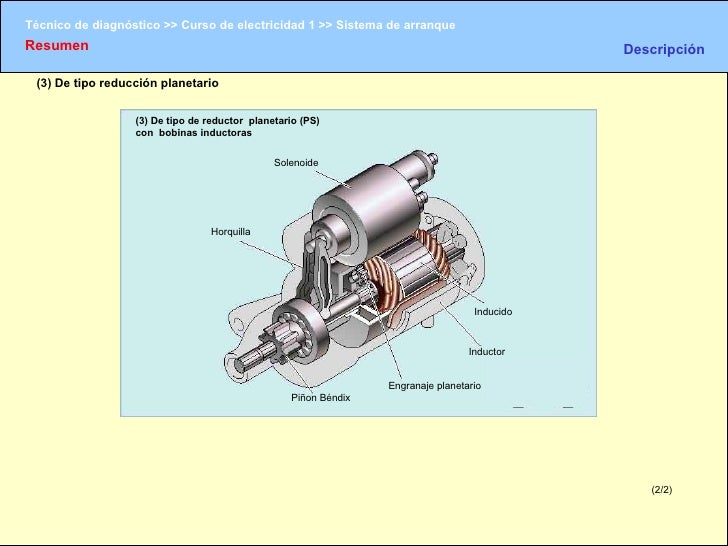 Técnico de diagnóstico >> Curso de electricidad 1 >> Sistema de arranque

Resumen

Descripción

(3) De tipo reducción planetario

(3) De tipo de reductor planetario (PS) con bobinas inductoras

Solenoide

Horquilla

Inducido

Inductor

Engranaje planetario

Piñon Béndix

(2/2)