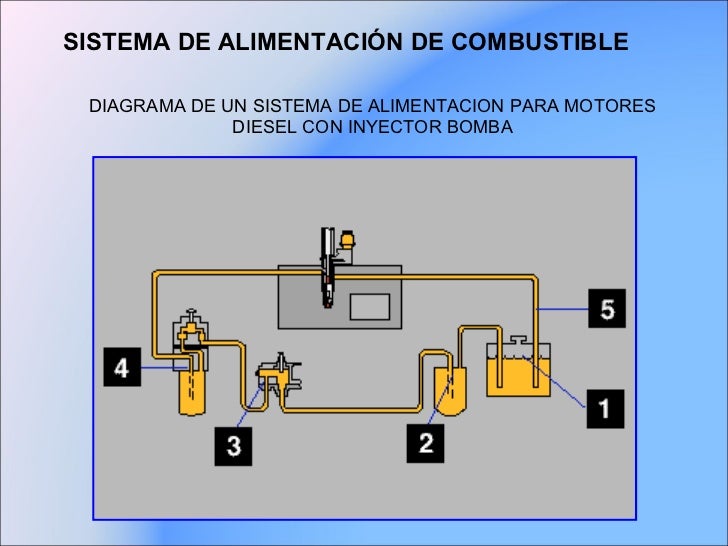 SISTEMA DE ALIMENTACIÓN DE COMBUSTIBLE

DIAGRAMA DE UN SISTEMA DE ALIMENTACION PARA MOTORES DIESEL CON INYECTOR BOMBA

5

4

1

3

2