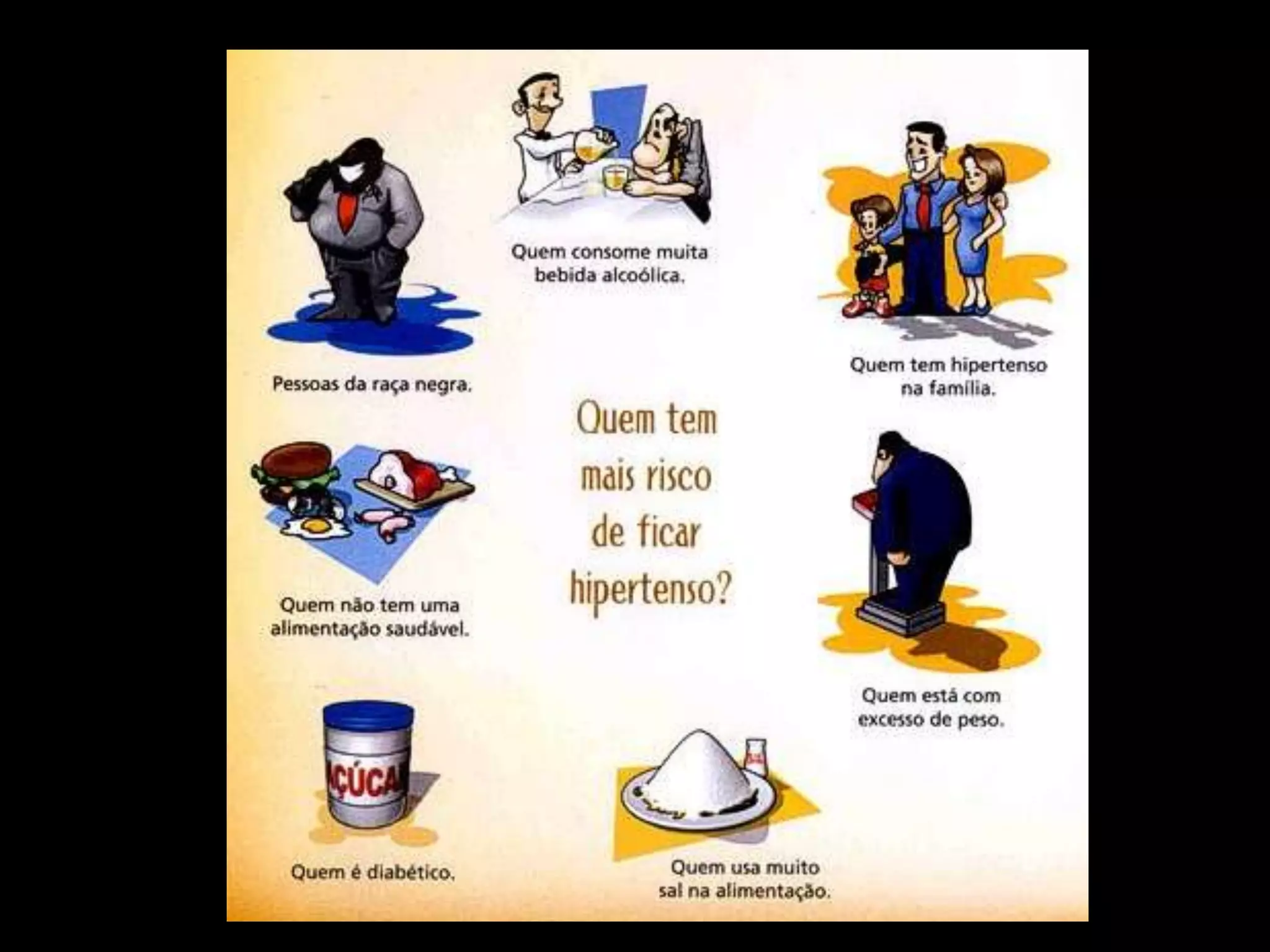 Quem consome muita bebida alcoólica.

Pessoas da raça negra.

Quem tem hipertenso na família.

Quem tem mais risco de ficar hipertenso?

Quem não tem uma alimentação saudável.

Quem está com excesso de peso.

AÇÚCA

Quem é diabético.

Quem usa muito sal na alimentação.