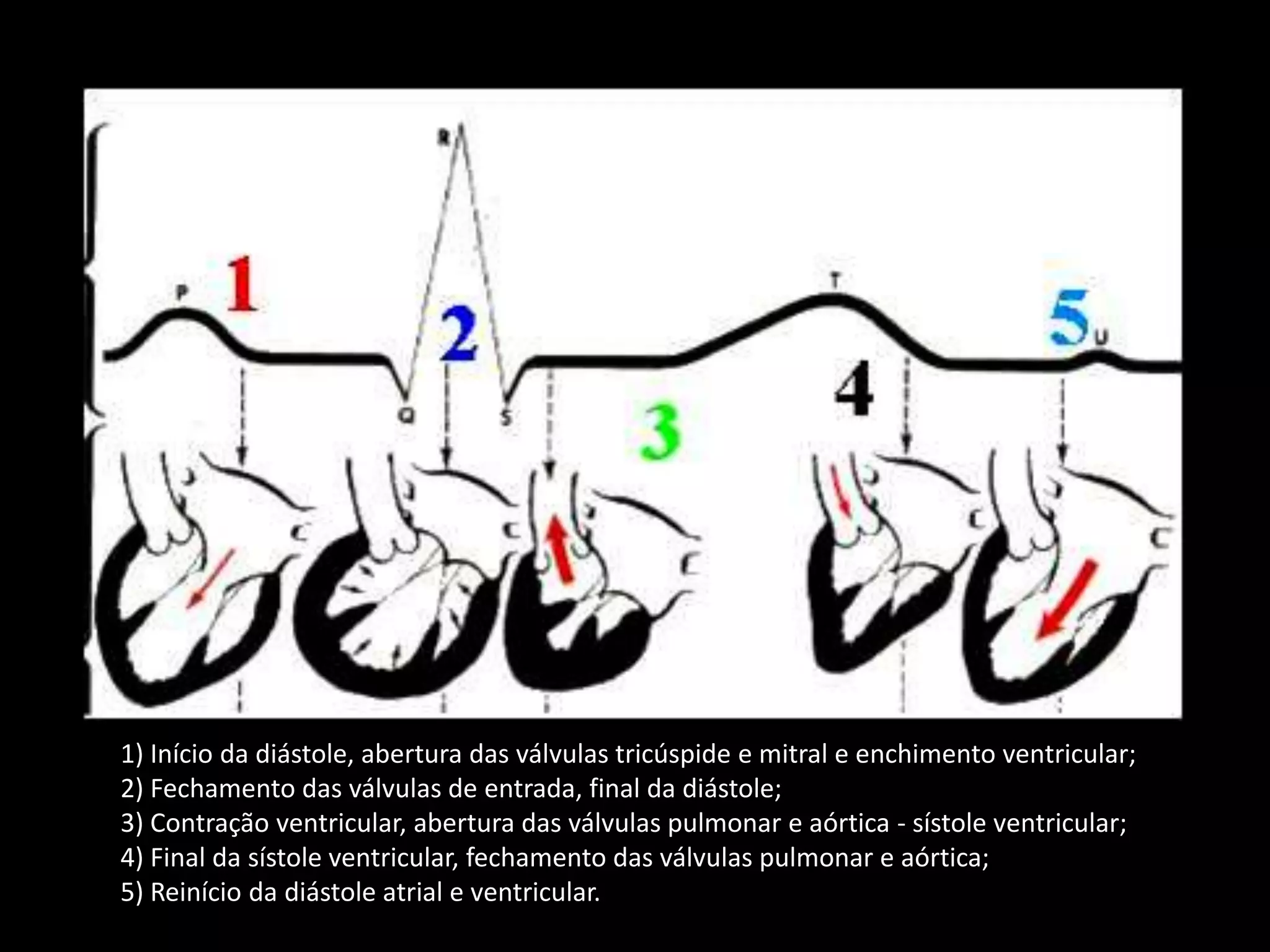 R

P 1

2

T

5 U

Q S

3

4

1) Início da diástole, abertura das válvulas tricúspide e mitral e enchimento ventricular;
2) Fechamento das válvulas de entrada, final da diástole;
3) Contração ventricular, abertura das válvulas pulmonar e aórtica - sístole ventricular;
4) Final da sístole ventricular, fechamento das válvulas pulmonar e aórtica;
5) Reinício da diástole atrial e ventricular.