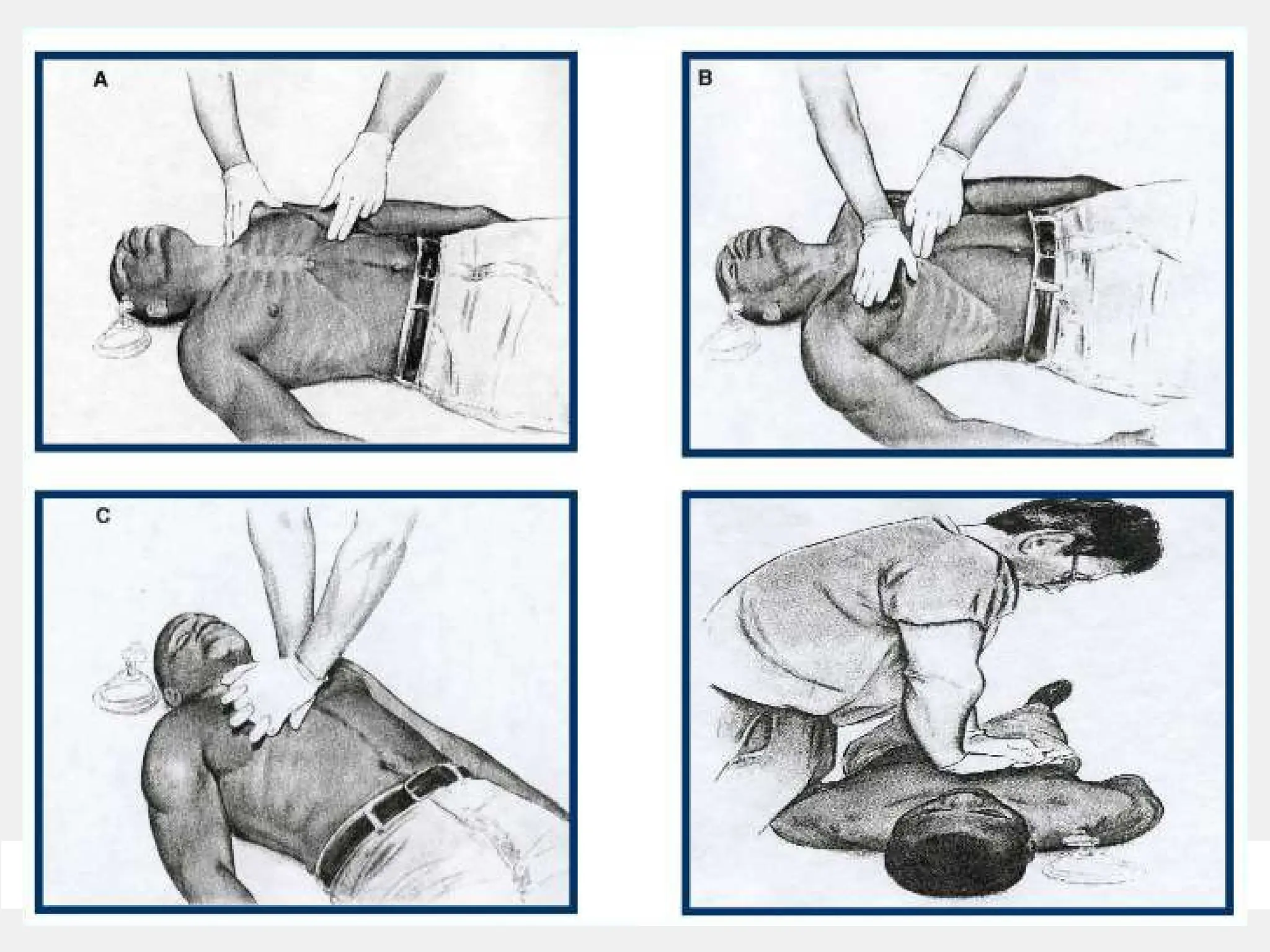 A

B

C