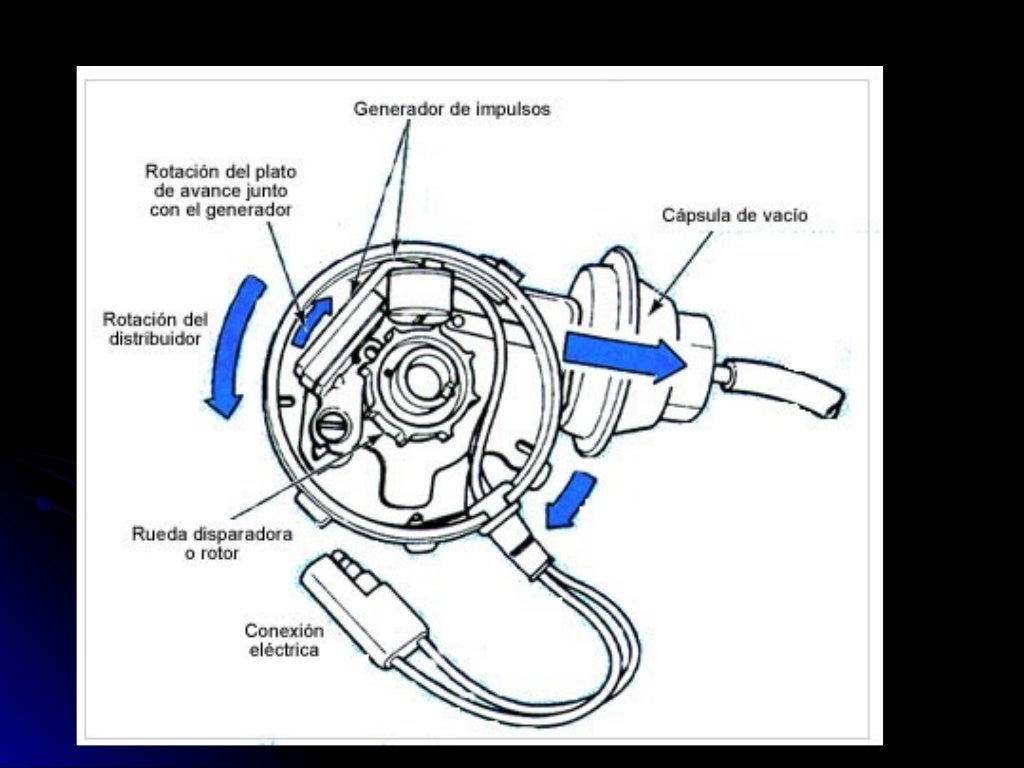 Generador de impulsos

Rotación del plato de avance junto con el generador

Cápsula de vacío

Rotación del distribuidor

Rueda disparadora o rotor

Conexión eléctrica