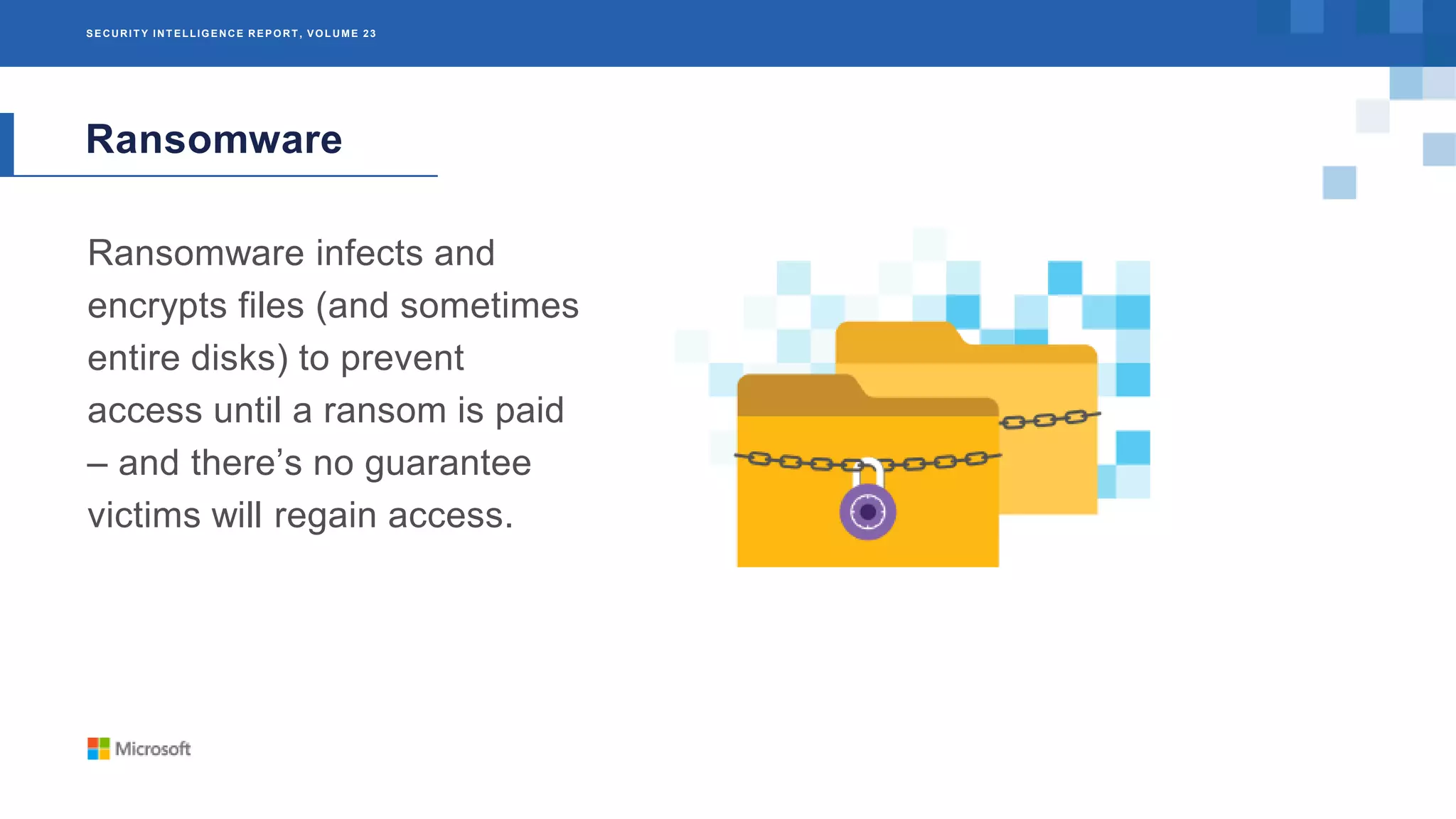 SECURITY INTELLIGENCE REPORT, VOLUME 23

Ransomware

Ransomware infects and encrypts files (and sometimes entire disks) to prevent access until a ransom is paid – and there’s no guarantee victims will regain access.

Microsoft