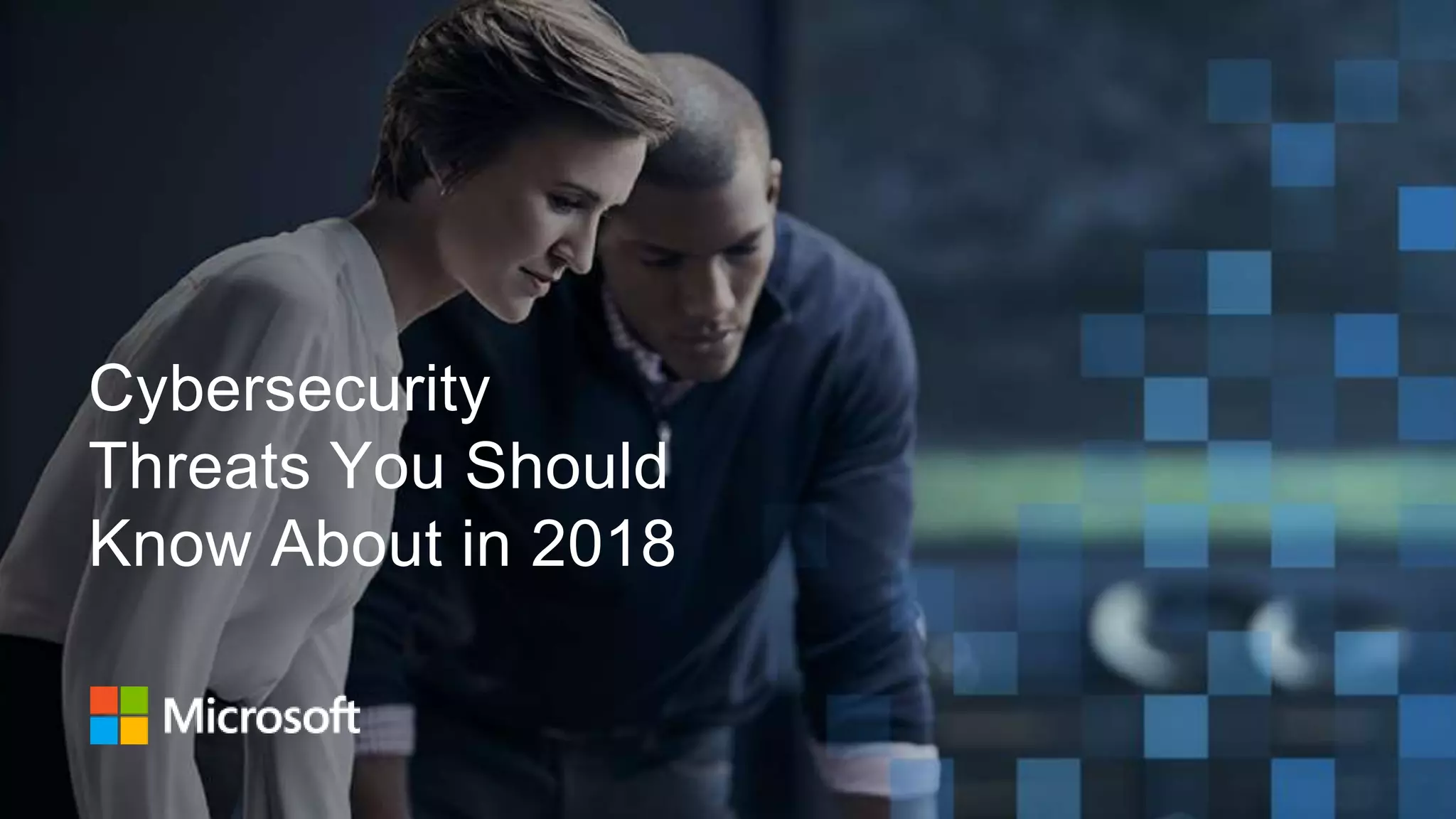 Cybersecurity Threats You Should Know About in 2018

Microsoft