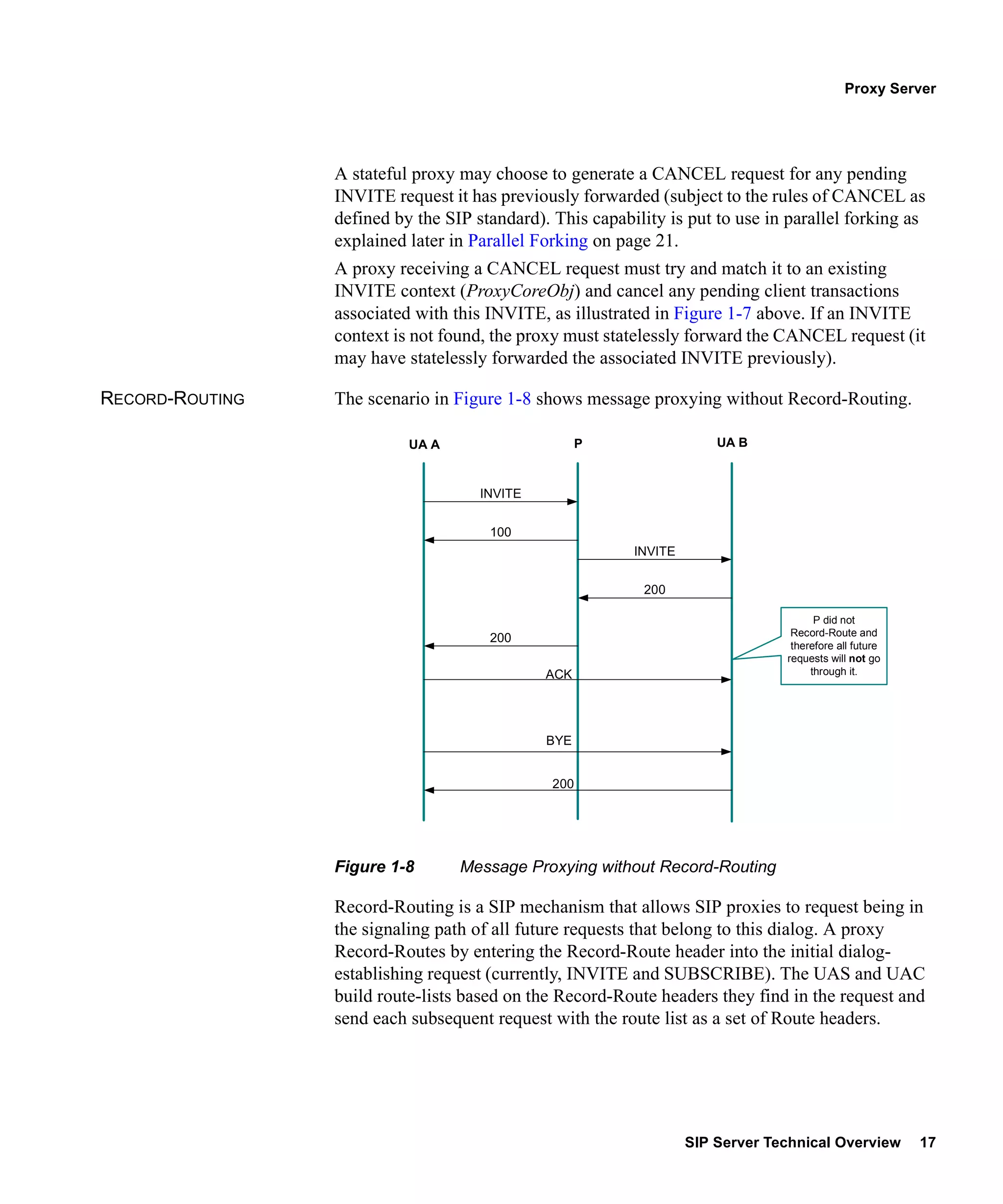 Proxy Server

A stateful proxy may choose to generate a CANCEL request for any pending INVITE request it has previously forwarded (subject to the rules of CANCEL as defined by the SIP standard). This capability is put to use in parallel forking as explained later in Parallel Forking on page 21.

A proxy receiving a CANCEL request must try and match it to an existing INVITE context (ProxyCoreObj) and cancel any pending client transactions associated with this INVITE, as illustrated in Figure 1-7 above. If an INVITE context is not found, the proxy must statelessly forward the CANCEL request (it may have statelessly forwarded the associated INVITE previously).

RECORD-ROUTING

The scenario in Figure 1-8 shows message proxying without Record-Routing.

UA A
P
UA B
INVITE
100
INVITE
200
200
ACK
BYE
200
P did not Record-Route and therefore all future requests will not go through it.

Figure 1-8 Message Proxying without Record-Routing

Record-Routing is a SIP mechanism that allows SIP proxies to request being in the signaling path of all future requests that belong to this dialog. A proxy Record-Routes by entering the Record-Route header into the initial dialog-establishing request (currently, INVITE and SUBSCRIBE). The UAS and UAC build route-lists based on the Record-Route headers they find in the request and send each subsequent request with the route list as a set of Route headers.

SIP Server Technical Overview 17