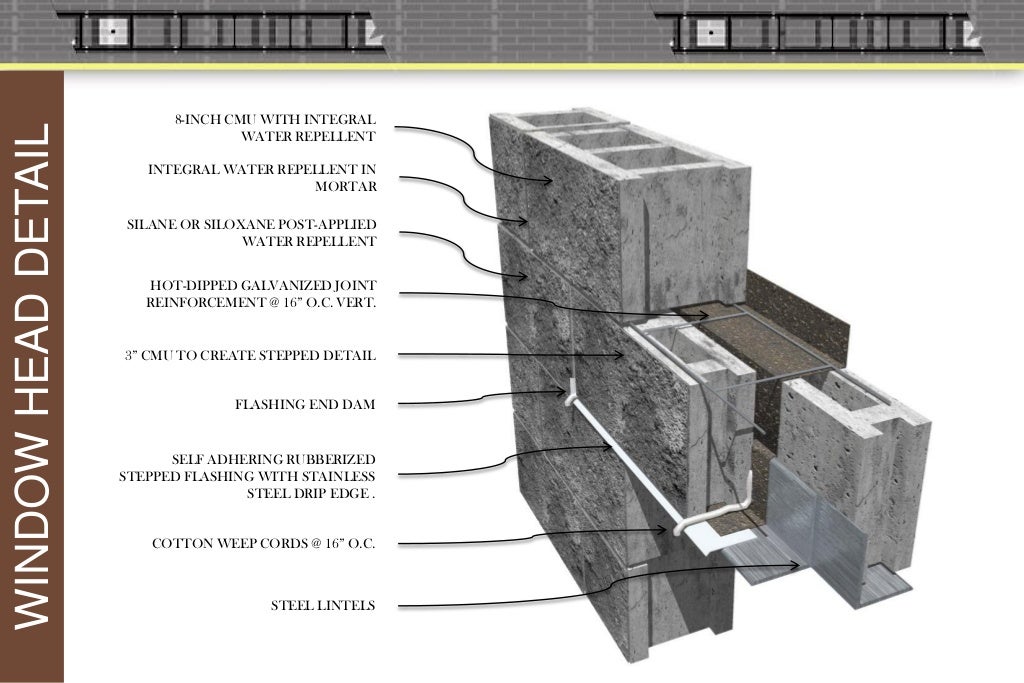 WINDOW HEAD DETAIL

8-INCH CMU WITH INTEGRAL WATER REPELLENT

INTEGRAL WATER REPELLENT IN MORTAR

SILANE OR SILOXANE POST-APPLIED WATER REPELLENT

HOT-DIPPED GALVANIZED JOINT REINFORCEMENT @ 16” O.C. VERT.

3” CMU TO CREATE STEPPED DETAIL

FLASHING END DAM

SELF ADHERING RUBBERIZED STEPPED FLASHING WITH STAINLESS STEEL DRIP EDGE .

COTTON WEEP CORDS @ 16” O.C.

STEEL LINTELS