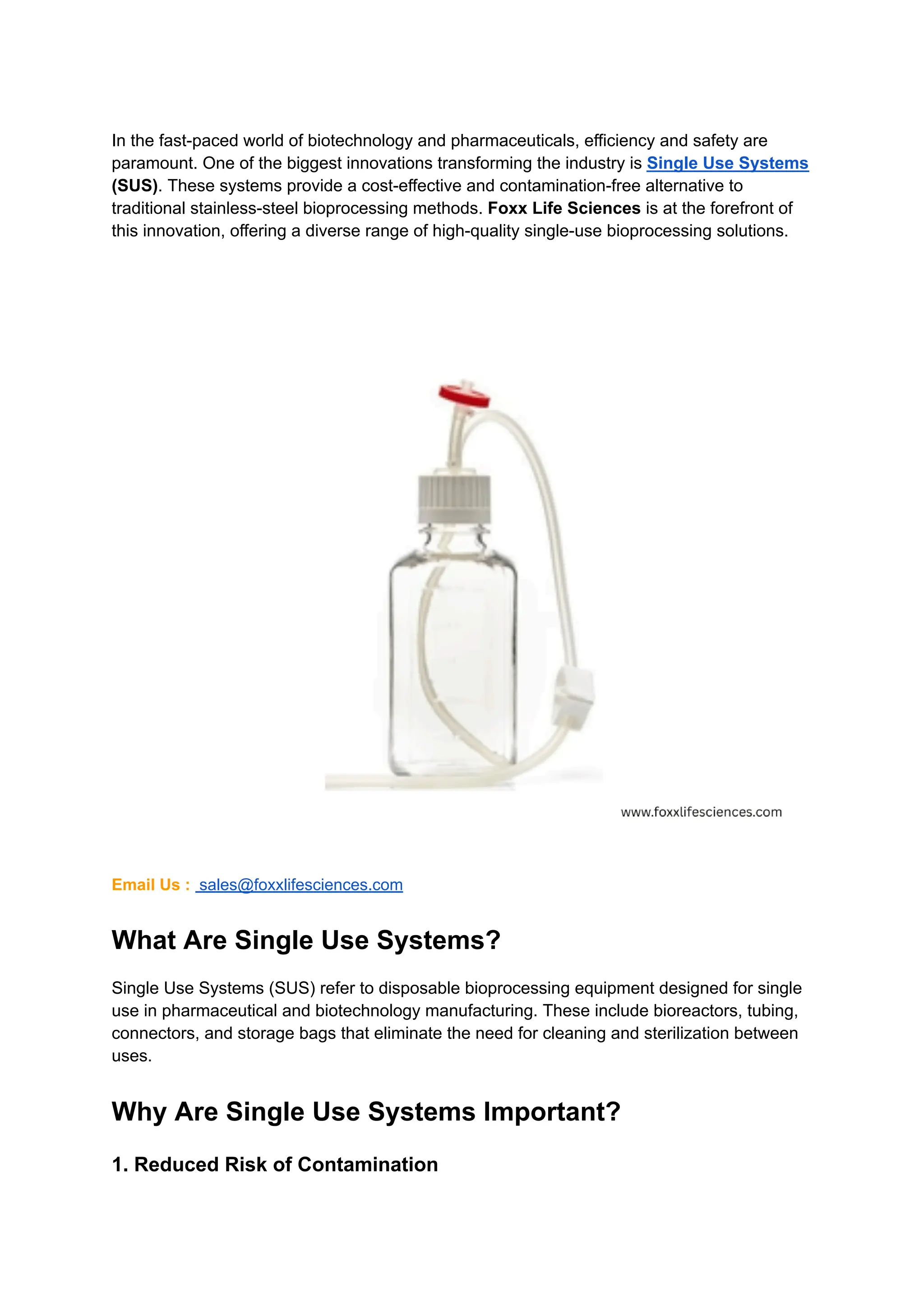 In the fast-paced world of biotechnology and pharmaceuticals, efficiency and safety are paramount. One of the biggest innovations transforming the industry is Single Use Systems (SUS). These systems provide a cost-effective and contamination-free alternative to traditional stainless-steel bioprocessing methods. Foxx Life Sciences is at the forefront of this innovation, offering a diverse range of high-quality single-use bioprocessing solutions.

www.foxxlifesciences.com

Email Us : sales@foxxlifesciences.com

What Are Single Use Systems?

Single Use Systems (SUS) refer to disposable bioprocessing equipment designed for single use in pharmaceutical and biotechnology manufacturing. These include bioreactors, tubing, connectors, and storage bags that eliminate the need for cleaning and sterilization between uses.

Why Are Single Use Systems Important?

1. Reduced Risk of Contamination