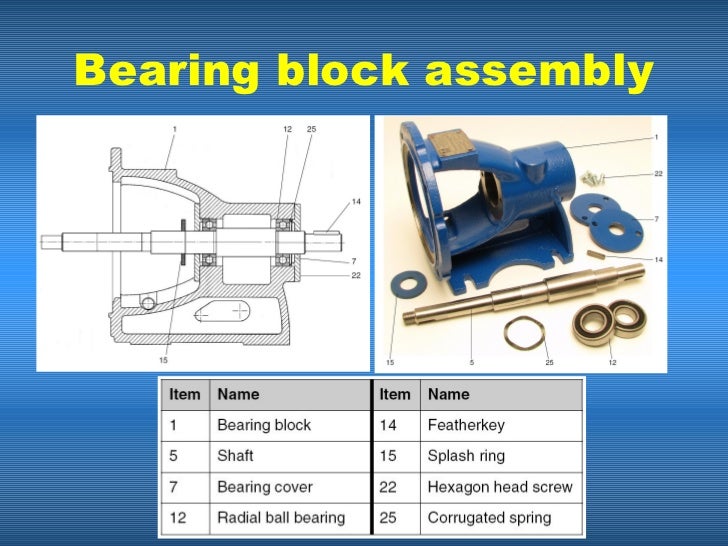 Bearing block assembly

1
12
25
14
7
22
15

1
22
7
14
15
5
25
12

| Item | Name | Item | Name |
|---|---|---|---|
| 1 | Bearing block | 14 | Featherkey |
| 5 | Shaft | 15 | Splash ring |
| 7 | Bearing cover | 22 | Hexagon head screw |
| 12 | Radial ball bearing | 25 | Corrugated spring |