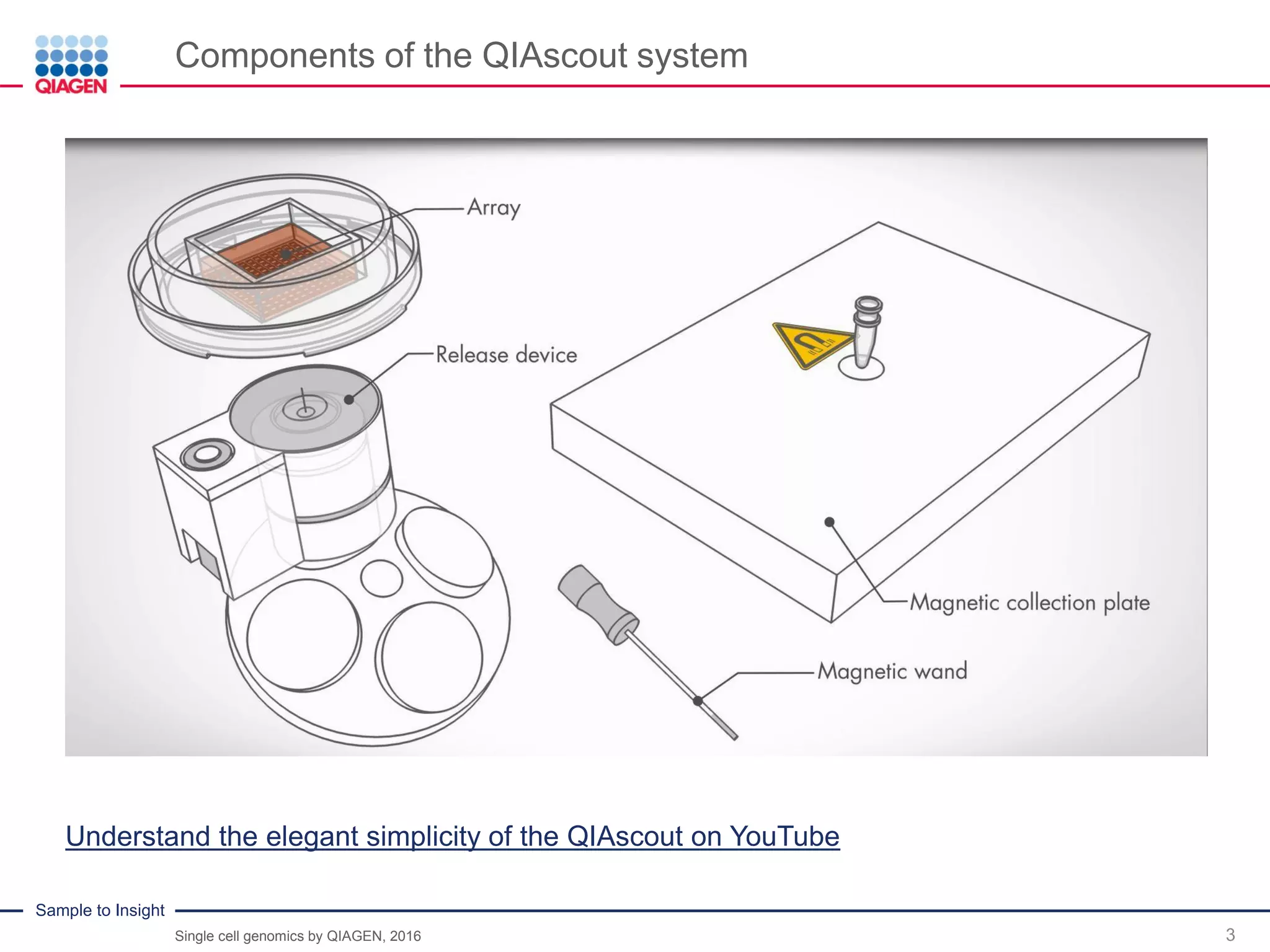 QIAGEN

Components of the QIAscout system

Array

Release device

Magnetic collection plate

Magnetic wand

Understand the elegant simplicity of the QIAscout on YouTube

Sample to Insight

Single cell genomics by QIAGEN, 2016

3