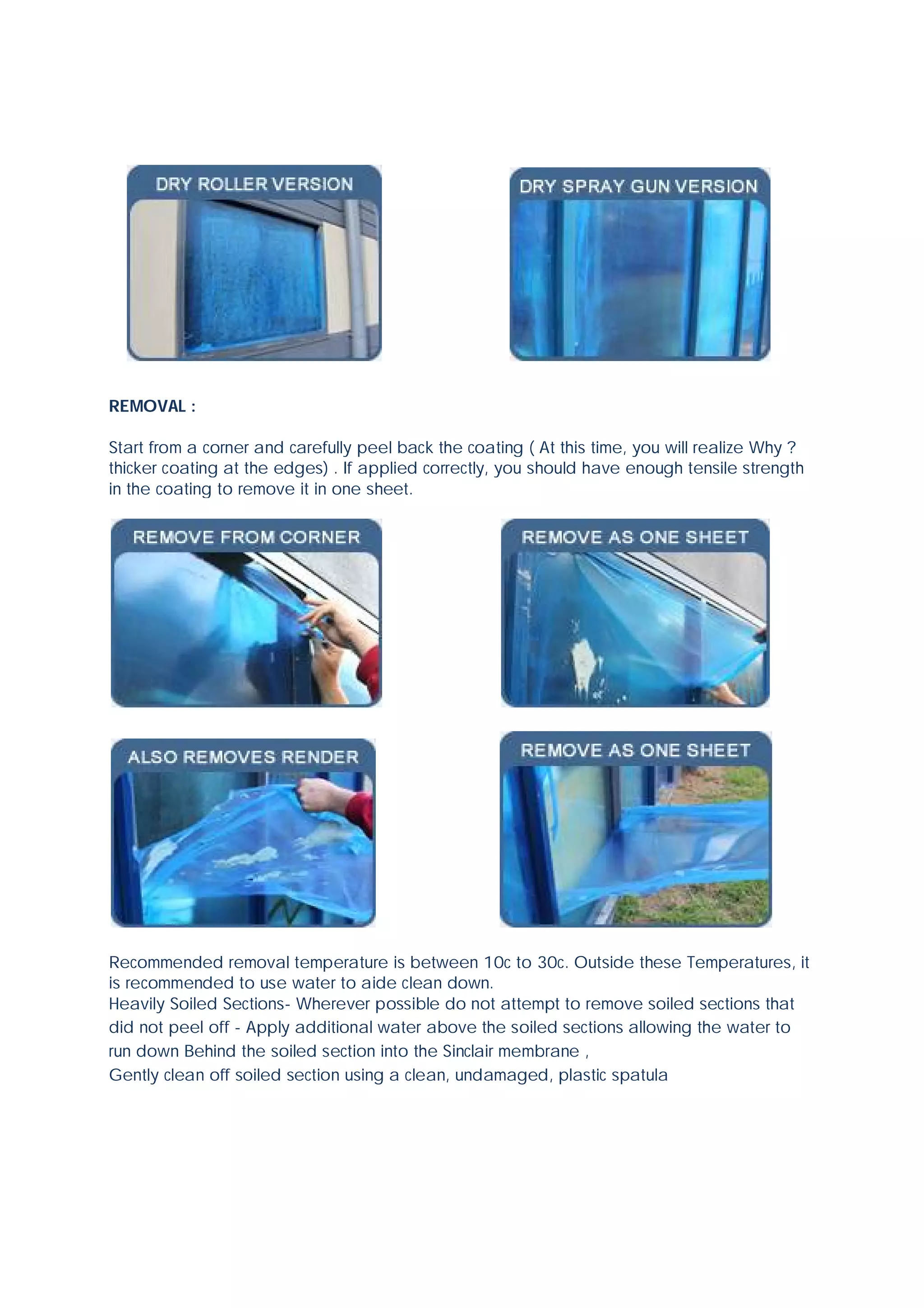 DRY ROLLER VERSION

DRY SPRAY GUN VERSION

REMOVAL :

Start from a corner and carefully peel back the coating ( At this time, you will realize Why ? thicker coating at the edges) . If applied correctly, you should have enough tensile strength in the coating to remove it in one sheet.

REMOVE FROM CORNER

REMOVE AS ONE SHEET

ALSO REMOVES RENDER

REMOVE AS ONE SHEET

Recommended removal temperature is between 10c to 30c. Outside these Temperatures, it is recommended to use water to aide clean down.
Heavily Soiled Sections- Wherever possible do not attempt to remove soiled sections that did not peel off - Apply additional water above the soiled sections allowing the water to run down Behind the soiled section into the Sinclair membrane ,
Gently clean off soiled section using a clean, undamaged, plastic spatula