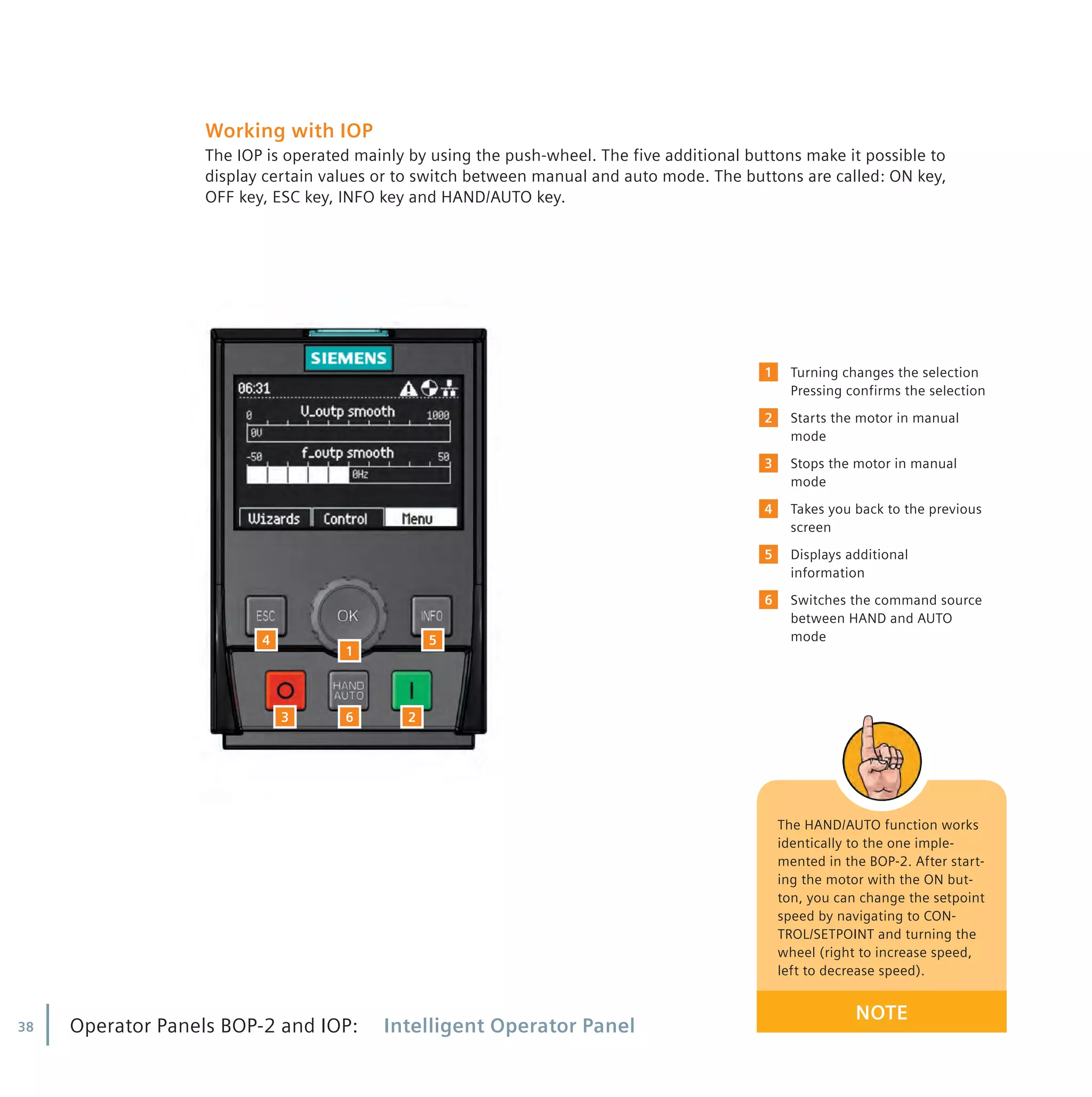 Working with IOP
The IOP is operated mainly by using the push-wheel. The five additional buttons make it possible to display certain values or to switch between manual and auto mode. The buttons are called: ON key, OFF key, ESC key, INFO key and HAND/AUTO key.

SIEMENS
06:31
0 V_outp smooth 1000
0V
-50 f_outp smooth 50
0Hz
Wizards Control Menu
ESC OK INFO
4 1 5
HAND AUTO
3 6 2

1 Turning changes the selection Pressing confirms the selection
2 Starts the motor in manual mode
3 Stops the motor in manual mode
4 Takes you back to the previous screen
5 Displays additional information
6 Switches the command source between HAND and AUTO mode

The HAND/AUTO function works identically to the one implemented in the BOP-2. After starting the motor with the ON button, you can change the setpoint speed by navigating to CONTROL/SETPOINT and turning the wheel (right to increase speed, left to decrease speed).
NOTE

38 Operator Panels BOP-2 and IOP: Intelligent Operator Panel