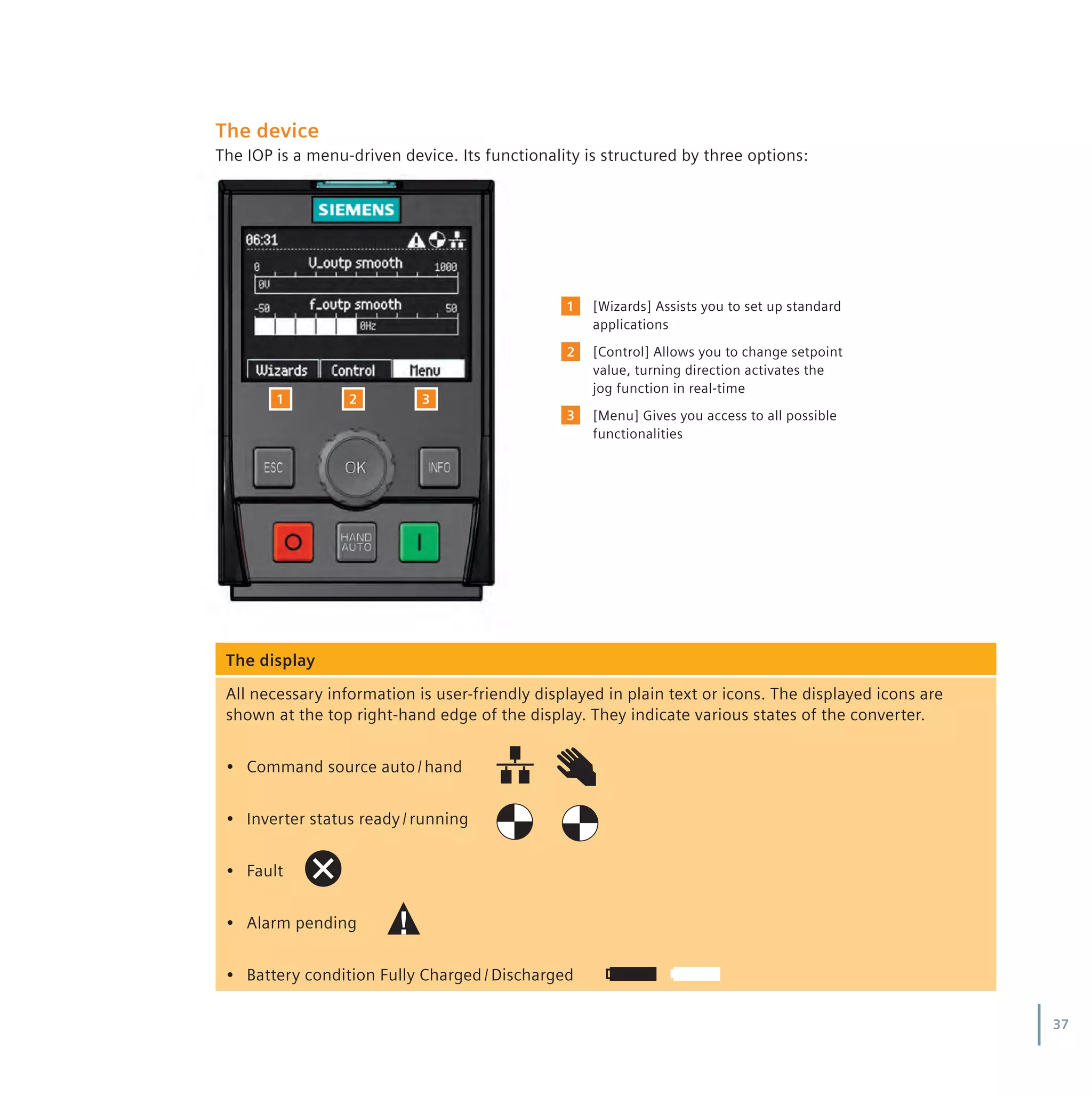 The device

The IOP is a menu-driven device. Its functionality is structured by three options:

SIEMENS

06:31

0 V_outp smooth 1000

0V

-50 f_outp smooth 50

0Hz

Wizards Control Menu

1 2 3

ESC OK INFO

O HAND AUTO I

1 [Wizards] Assists you to set up standard applications

2 [Control] Allows you to change setpoint value, turning direction activates the jog function in real-time

3 [Menu] Gives you access to all possible functionalities

The display

All necessary information is user-friendly displayed in plain text or icons. The displayed icons are shown at the top right-hand edge of the display. They indicate various states of the converter.

• Command source auto / hand

• Inverter status ready / running

• Fault

• Alarm pending

• Battery condition Fully Charged / Discharged

37