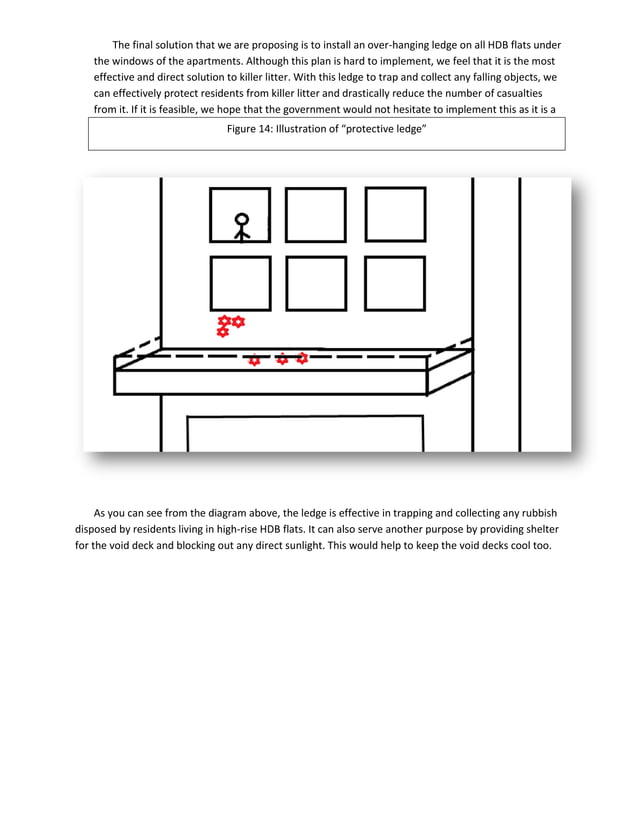 The final solution that we are proposing is to install an over-hanging ledge on all HDB flats under the windows of the apartments. Although this plan is hard to implement, we feel that it is the most effective and direct solution to killer litter. With this ledge to trap and collect any falling objects, we can effectively protect residents from killer litter and drastically reduce the number of casualties from it. If it is feasible, we hope that the government would not hesitate to implement this as it is a

Figure 14: Illustration of "protective ledge"

As you can see from the diagram above, the ledge is effective in trapping and collecting any rubbish disposed by residents living in high-rise HDB flats. It can also serve another purpose by providing shelter for the void deck and blocking out any direct sunlight. This would help to keep the void decks cool too.