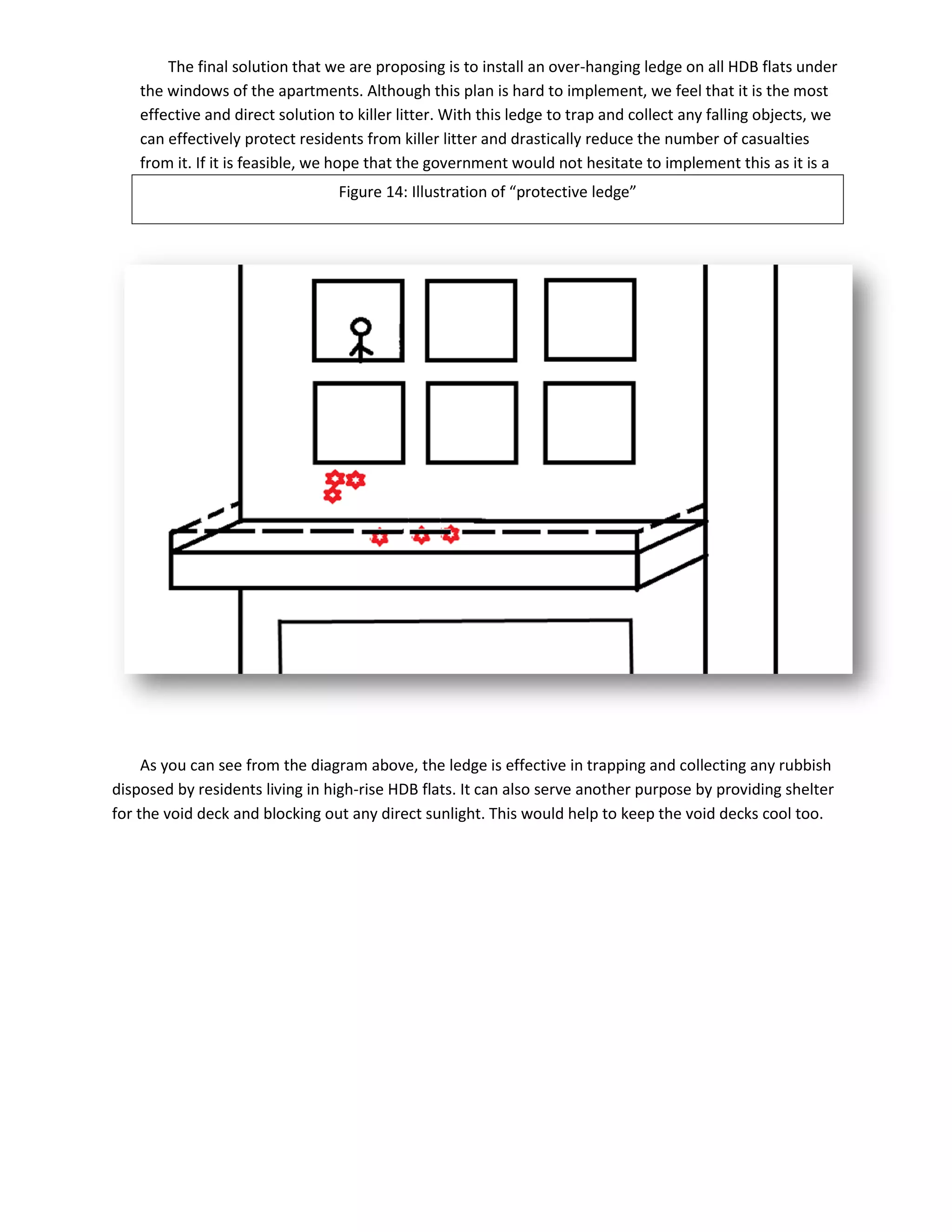 The final solution that we are proposing is to install an over-hanging ledge on all HDB flats under the windows of the apartments. Although this plan is hard to implement, we feel that it is the most effective and direct solution to killer litter. With this ledge to trap and collect any falling objects, we can effectively protect residents from killer litter and drastically reduce the number of casualties from it. If it is feasible, we hope that the government would not hesitate to implement this as it is a

Figure 14: Illustration of “protective ledge”

As you can see from the diagram above, the ledge is effective in trapping and collecting any rubbish disposed by residents living in high-rise HDB flats. It can also serve another purpose by providing shelter for the void deck and blocking out any direct sunlight. This would help to keep the void decks cool too.