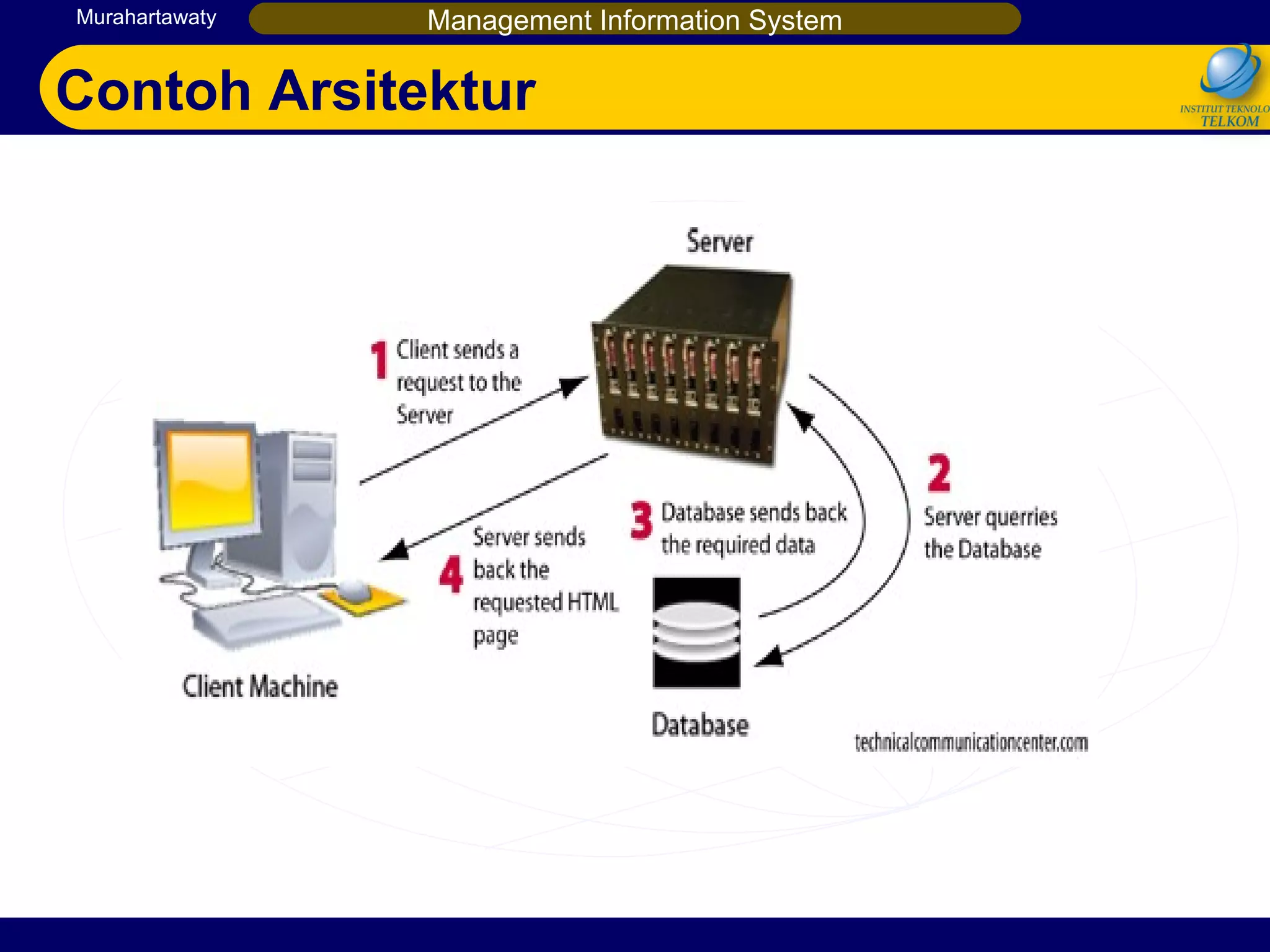 Murahartawaty

Management Information System

Contoh Arsitektur

INSTITUT TEKNOLO TELKOM

Server

1 Client sends a request to the Server

2 Server querries the Database

3 Database sends back the required data

4 Server sends back the requested HTML page

Client Machine

Database

technicalcommunicationcenter.com