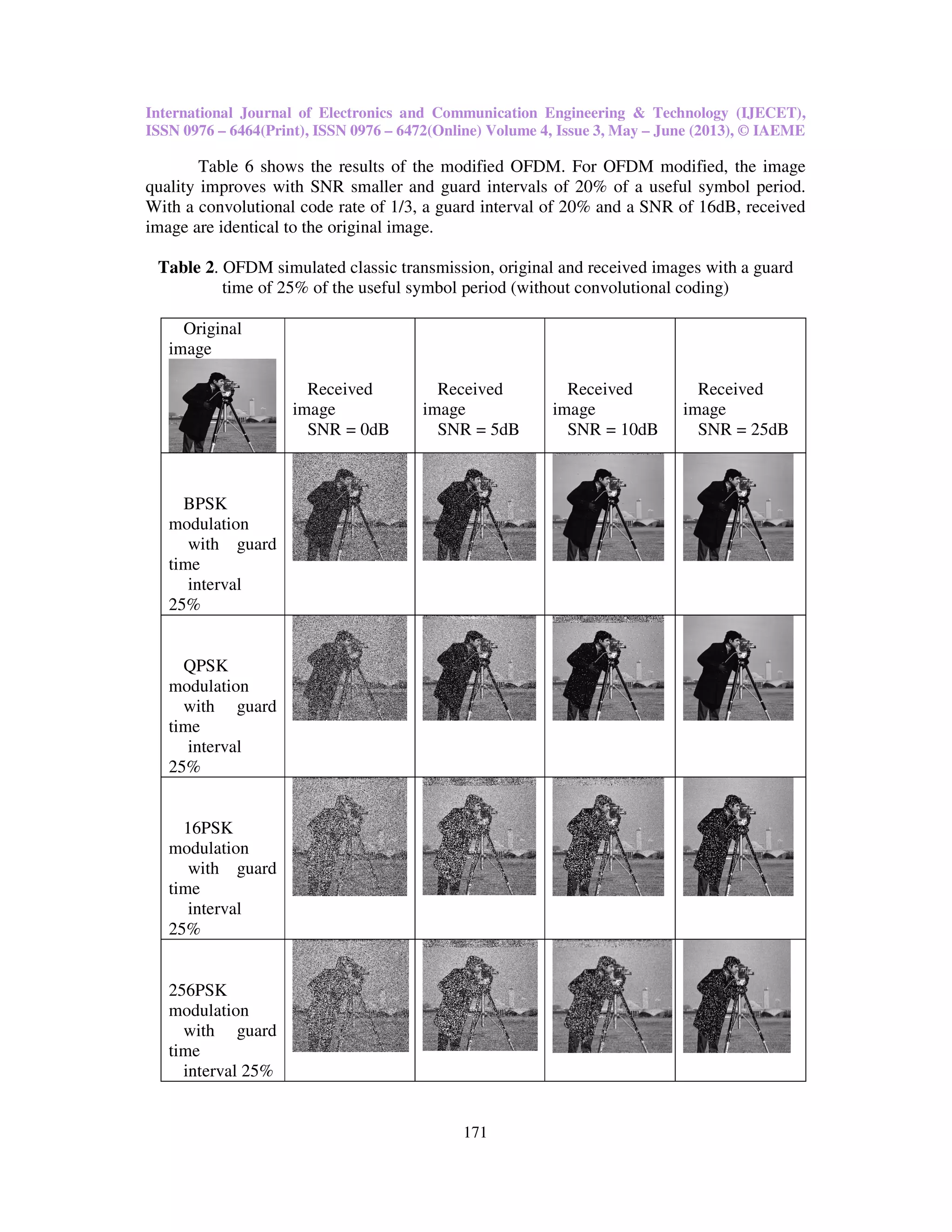 International Journal of Electronics and Communication Engineering & Technology (IJECET), ISSN 0976 – 6464(Print), ISSN 0976 – 6472(Online) Volume 4, Issue 3, May – June (2013), © IAEME

Table 6 shows the results of the modified OFDM. For OFDM modified, the image quality improves with SNR smaller and guard intervals of 20% of a useful symbol period. With a convolutional code rate of 1/3, a guard interval of 20% and a SNR of 16dB, received image are identical to the original image.

**Table 2**. OFDM simulated classic transmission, original and received images with a guard time of 25% of the useful symbol period (without convolutional coding)

| Original image | Received image SNR = 0dB | Received image SNR = 5dB | Received image SNR = 10dB | Received image SNR = 25dB |
|---|---|---|---|---|
| BPSK modulation with guard time interval 25% | | | | |
| QPSK modulation with guard time interval 25% | | | | |
| 16PSK modulation with guard time interval 25% | | | | |
| 256PSK modulation with guard time interval 25% | | | | |

171