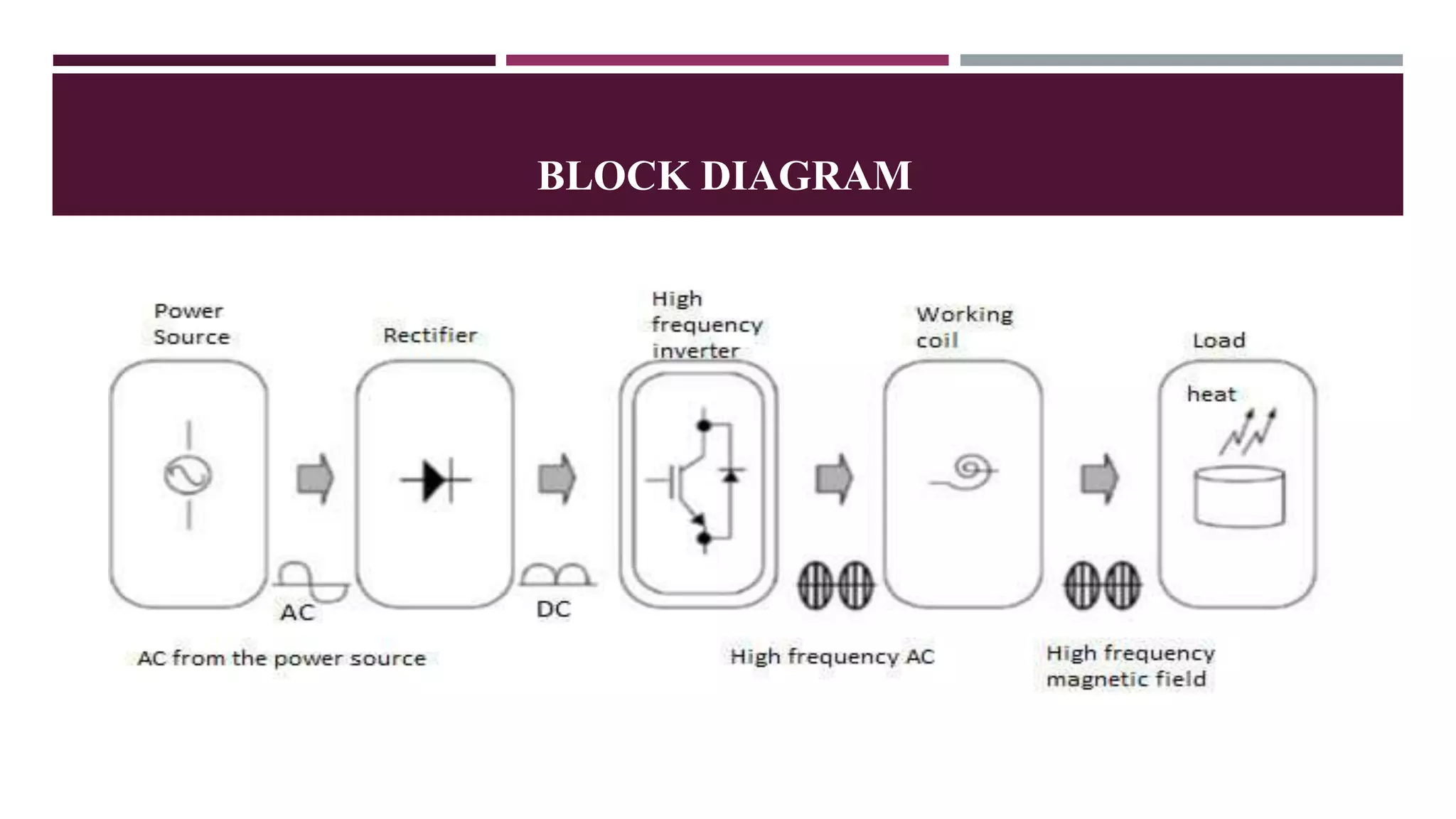 BLOCK DIAGRAM

Power Source

Rectifier

High frequency inverter

Working coil

Load

heat

AC

DC

AC from the power source

High frequency AC

High frequency magnetic field