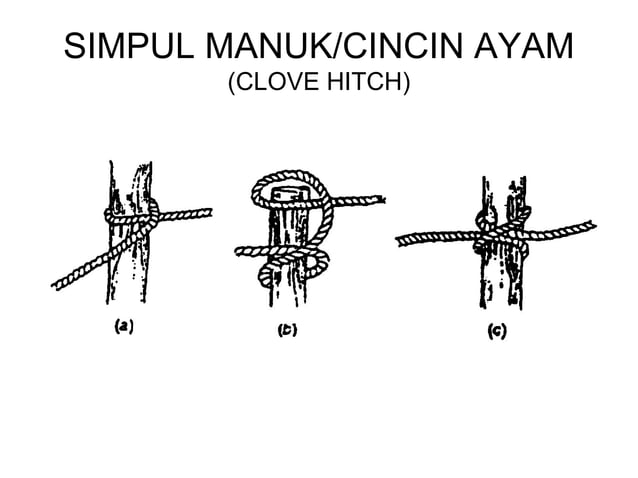 SIMPUL MANUK/CINCIN AYAM
(CLOVE HITCH)

(a)

(b)

(c)